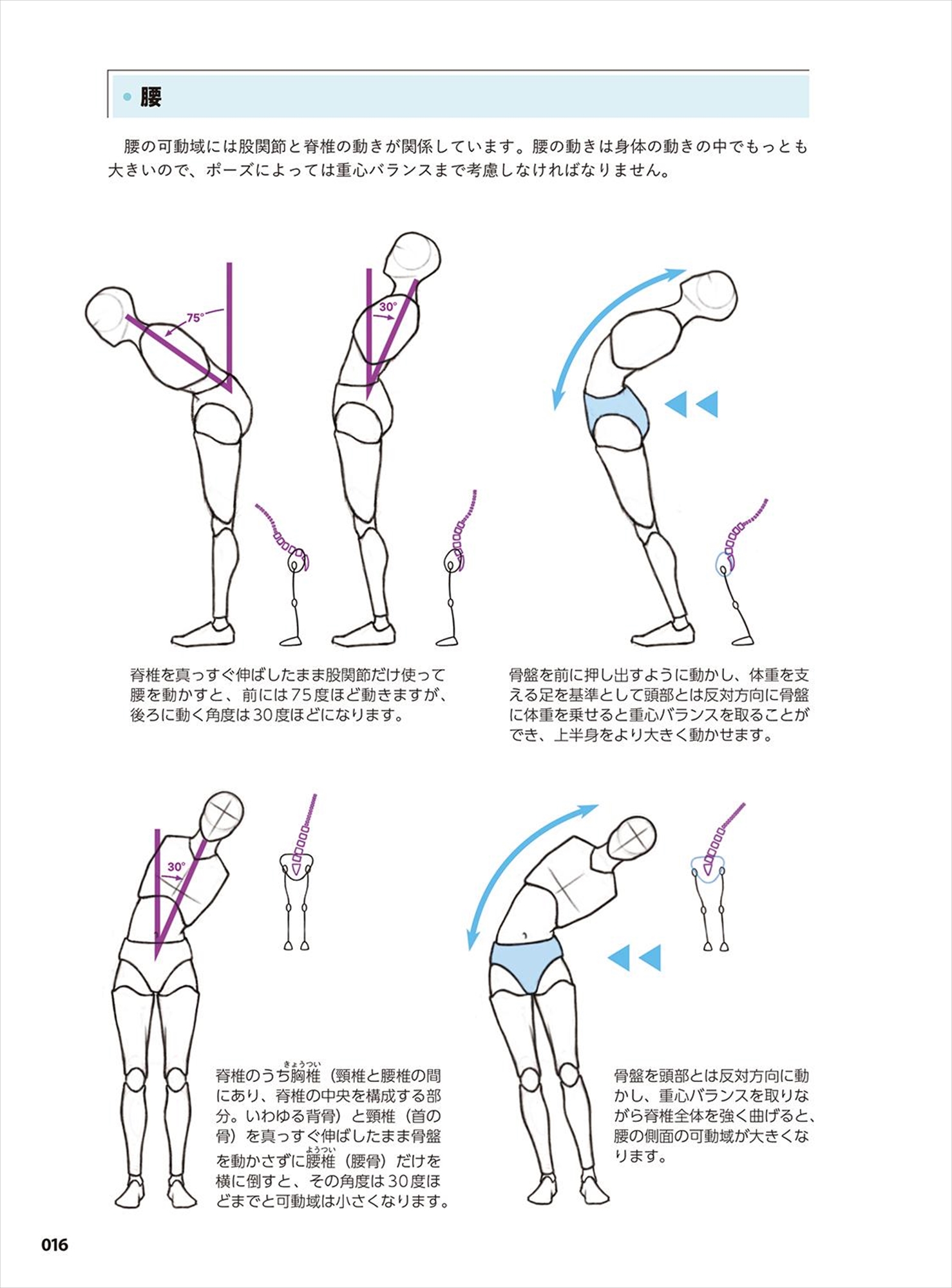 腰

腰の可動域には股関節と脊椎の動きが関係しています。腰の動きは身体の動きの中でもっとも大きいので、ポーズによっては重心バランスまで考慮しなければなりません。

75°

30°

脊椎を真っすぐ伸ばしたまま股関節だけ使って腰を動かすと、前には75度ほど動きますが、後ろに動く角度は30度ほどになります。

骨盤を前に押し出すように動かし、体重を支える足を基準として頭部とは反対方向に骨盤に体重を乗せると重心バランスを取ることができ、上半身をより大きく動かせます。

30°

脊椎のうち胸椎（きょうつい）（頸椎と腰椎の間にあり、脊椎の中央を構成する部分。いわゆる背骨）と頸椎（首の骨）を真っすぐ伸ばしたまま骨盤を動かさずに腰椎（ようつい）（腰骨）だけを横に倒すと、その角度は30度ほどまでと可動域は小さくなります。

骨盤を頭部とは反対方向に動かし、重心バランスを取りながら脊椎全体を強く曲げると、腰の側面の可動域が大きくなります。

016