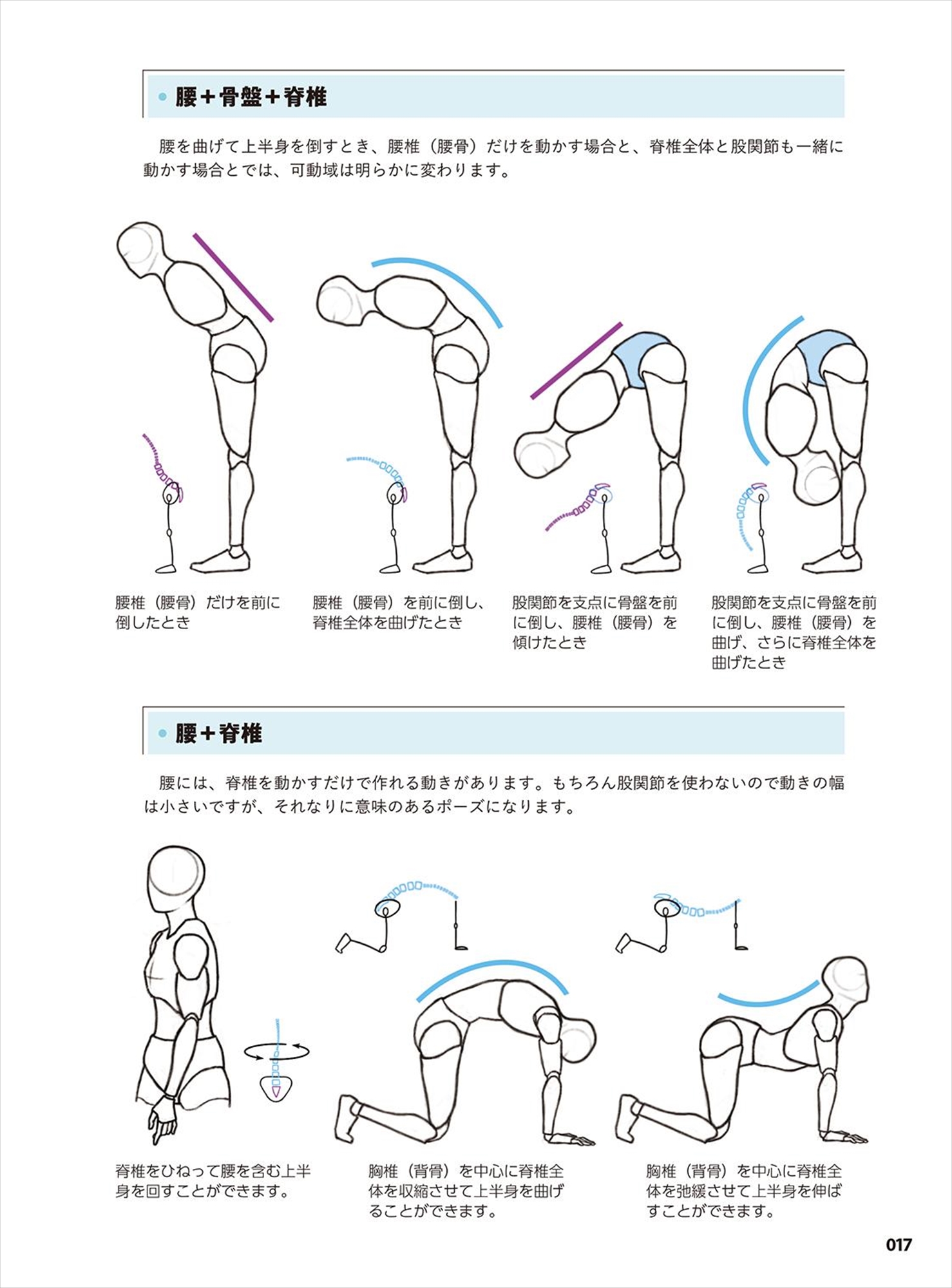 腰＋骨盤＋脊椎

腰を曲げて上半身を倒すとき、腰椎（腰骨）だけを動かす場合と、脊椎全体と股関節も一緒に動かす場合とでは、可動域は明らかに変わります。

腰椎（腰骨）だけを前に倒したとき

腰椎（腰骨）を前に倒し、脊椎全体を曲げたとき

股関節を支点に骨盤を前に倒し、腰椎（腰骨）を傾けたとき

股関節を支点に骨盤を前に倒し、腰椎（腰骨）を曲げ、さらに脊椎全体を曲げたとき

腰＋脊椎

腰には、脊椎を動かすだけで作れる動きがあります。もちろん股関節を使わないので動きの幅は小さいですが、それなりに意味のあるポーズになります。

脊椎をひねって腰を含む上半身を回すことができます。

胸椎（背骨）を中心に脊椎全体を収縮させて上半身を曲げることができます。

胸椎（背骨）を中心に脊椎全体を弛緩させて上半身を伸ばすことができます。

017