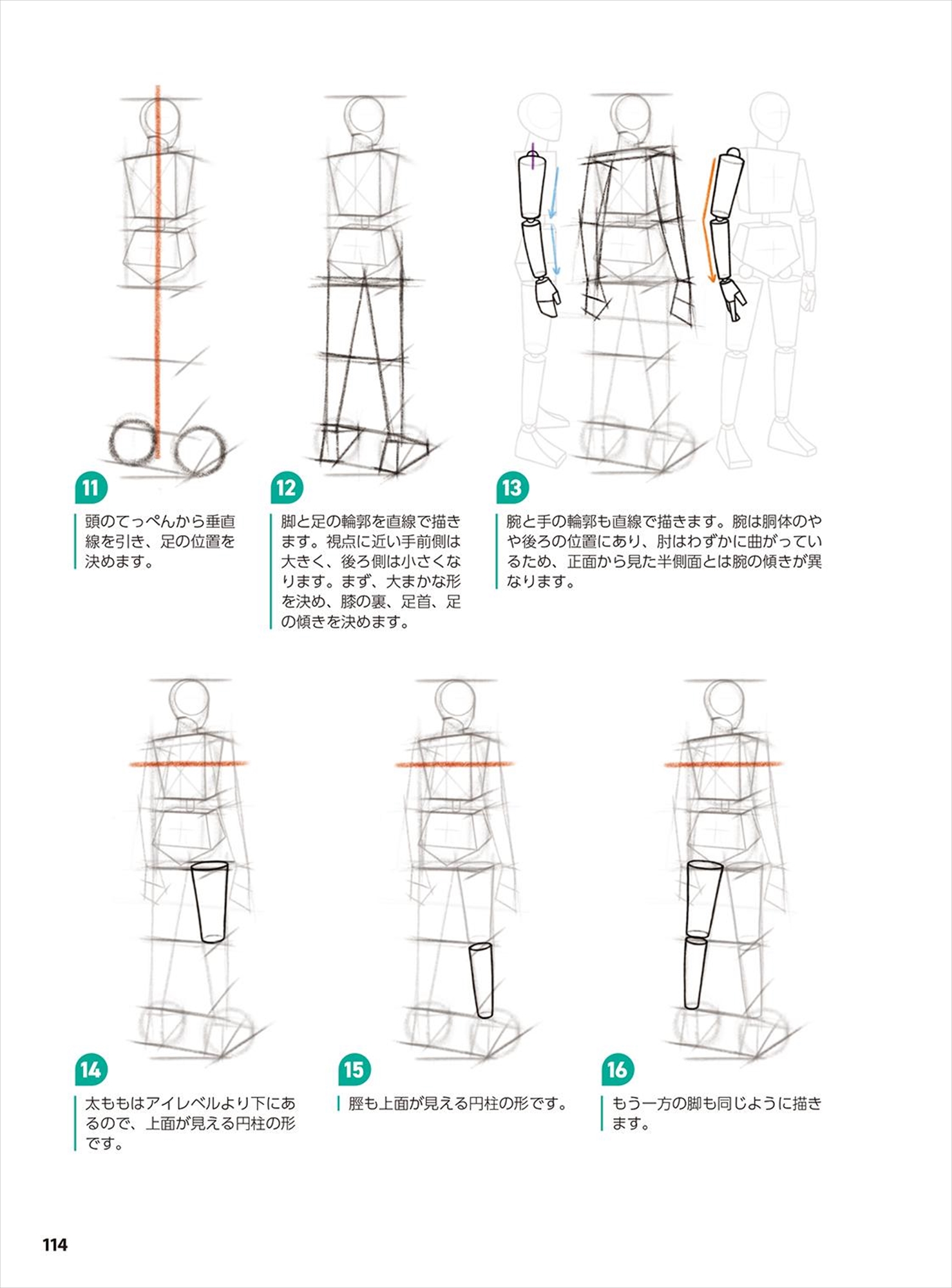 11

頭のてっぺんから垂直線を引き、足の位置を決めます。

12

脚と足の輪郭を直線で描きます。視点に近い手前側は大きく、後ろ側は小さくなります。まず、大まかな形を決め、膝の裏、足首、足の傾きを決めます。

13

腕と手の輪郭も直線で描きます。腕は胴体のやや後ろの位置にあり、肘はわずかに曲がっているため、正面から見た半側面とは腕の傾きが異なります。

14

太ももはアイレベルより下にあるので、上面が見える円柱の形です。

15

脛も上面が見える円柱の形です。

16

もう一方の脚も同じように描きます。

114