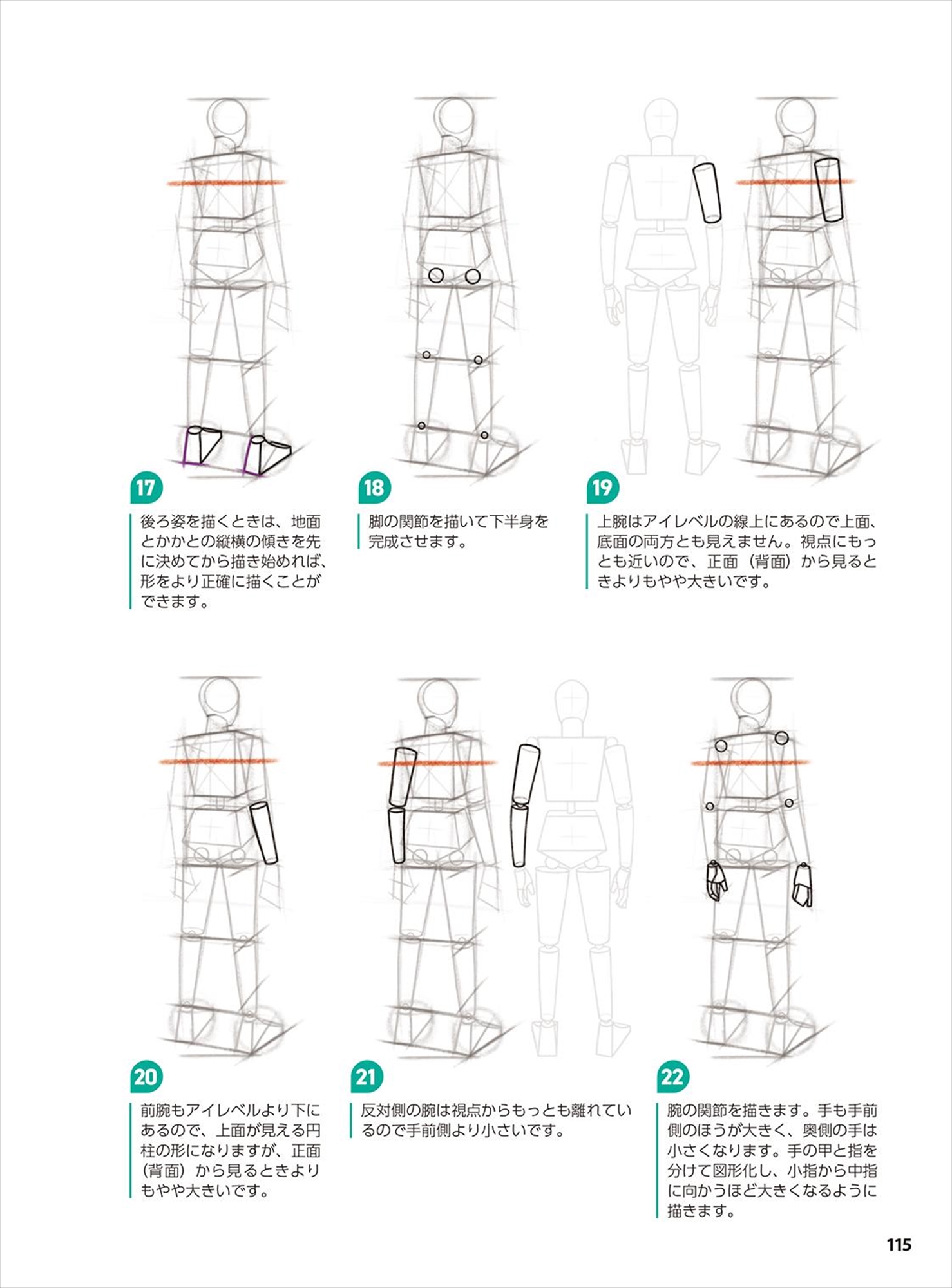 17

後ろ姿を描くときは、地面とかかとの縦横の傾きを先に決めてから描き始めれば、形をより正確に描くことができます。

18

脚の関節を描いて下半身を完成させます。

19

上腕はアイレベルの線上にあるので上面、底面の両方とも見えません。視点にもっとも近いので、正面（背面）から見るときよりもやや大きいです。

20

前腕もアイレベルより下にあるので、上面が見える円柱の形になりますが、正面（背面）から見るときよりもやや大きいです。

21

反対側の腕は視点からもっとも離れているので手前側より小さいです。

22

腕の関節を描きます。手も手前側のほうが大きく、奥側の手は小さくなります。手の甲と指を分けて図形化し、小指から中指に向かうほど大きくなるように描きます。

115