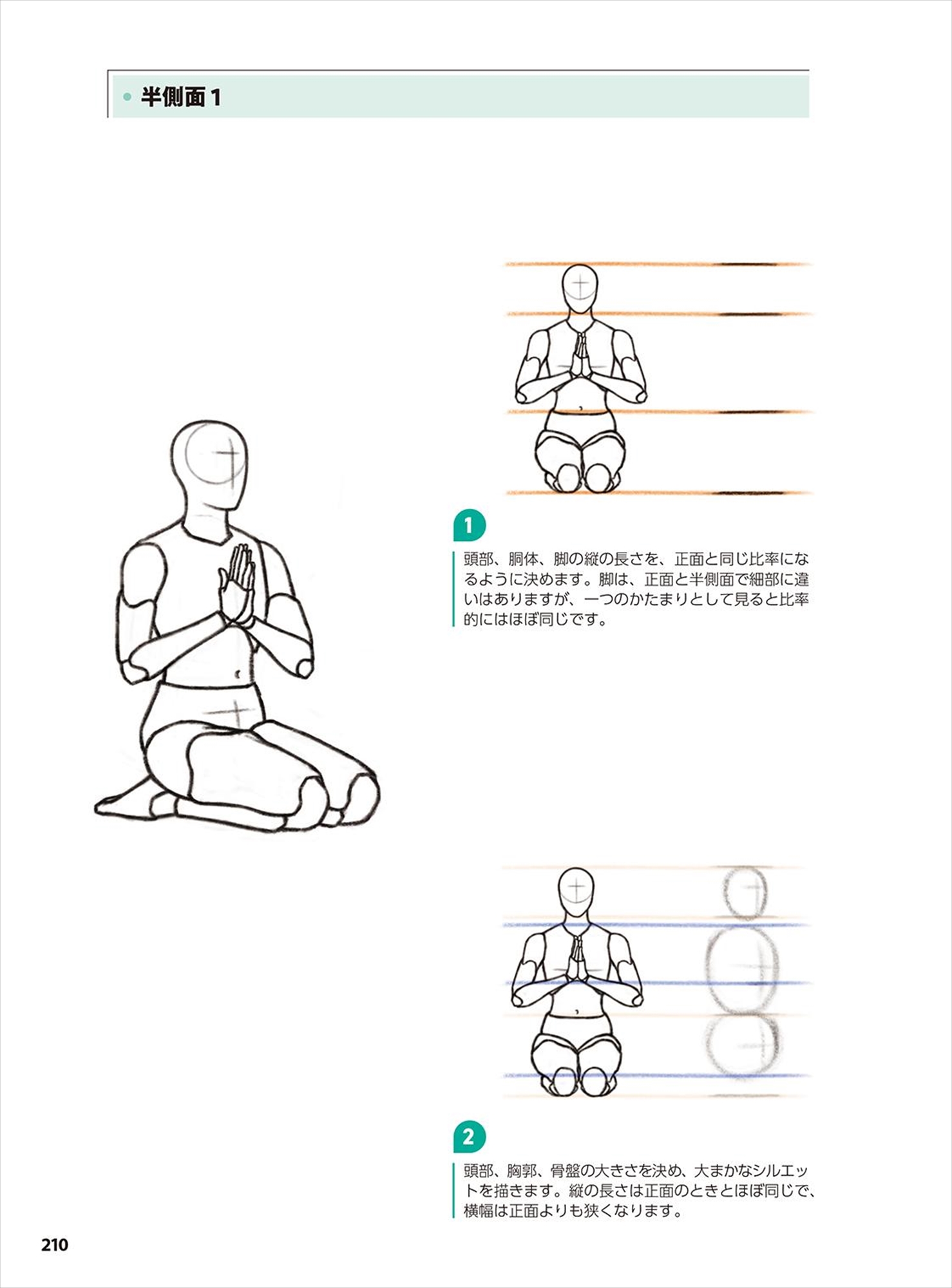 半側面 1

1

頭部、胴体、脚の縦の長さを、正面と同じ比率になるように決めます。脚は、正面と半側面で細部に違いはありますが、一つのかたまりとして見ると比率的にはほぼ同じです。

2

頭部、胸郭、骨盤の大きさを決め、大まかなシルエットを描きます。縦の長さは正面のときとほぼ同じで、横幅は正面よりも狭くなります。

210