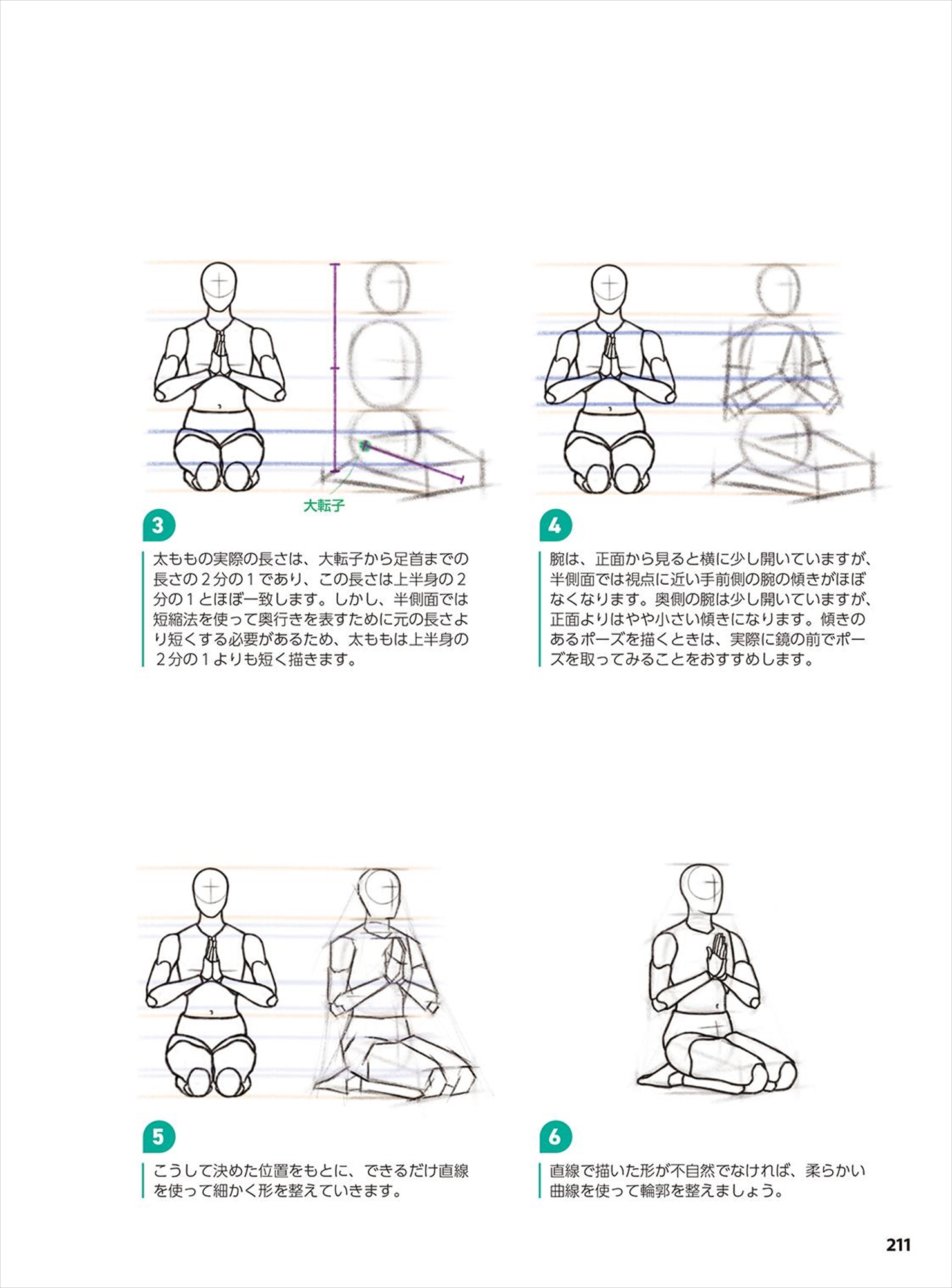 大転子

3

太ももの実際の長さは、大転子から足首までの長さの２分の１であり、この長さは上半身の２分の１とほぼ一致します。しかし、半側面では短縮法を使って奥行きを表すために元の長さより短くする必要があるため、太ももは上半身の２分の１よりも短く描きます。

4

腕は、正面から見ると横に少し開いていますが、半側面では視点に近い手前側の腕の傾きがほぼなくなります。奥側の腕は少し開いていますが、正面よりはやや小さい傾きになります。傾きのあるポーズを描くときは、実際に鏡の前でポーズを取ってみることをおすすめします。

5

こうして決めた位置をもとに、できるだけ直線を使って細かく形を整えていきます。

6

直線で描いた形が不自然でなければ、柔らかい曲線を使って輪郭を整えましょう。

211