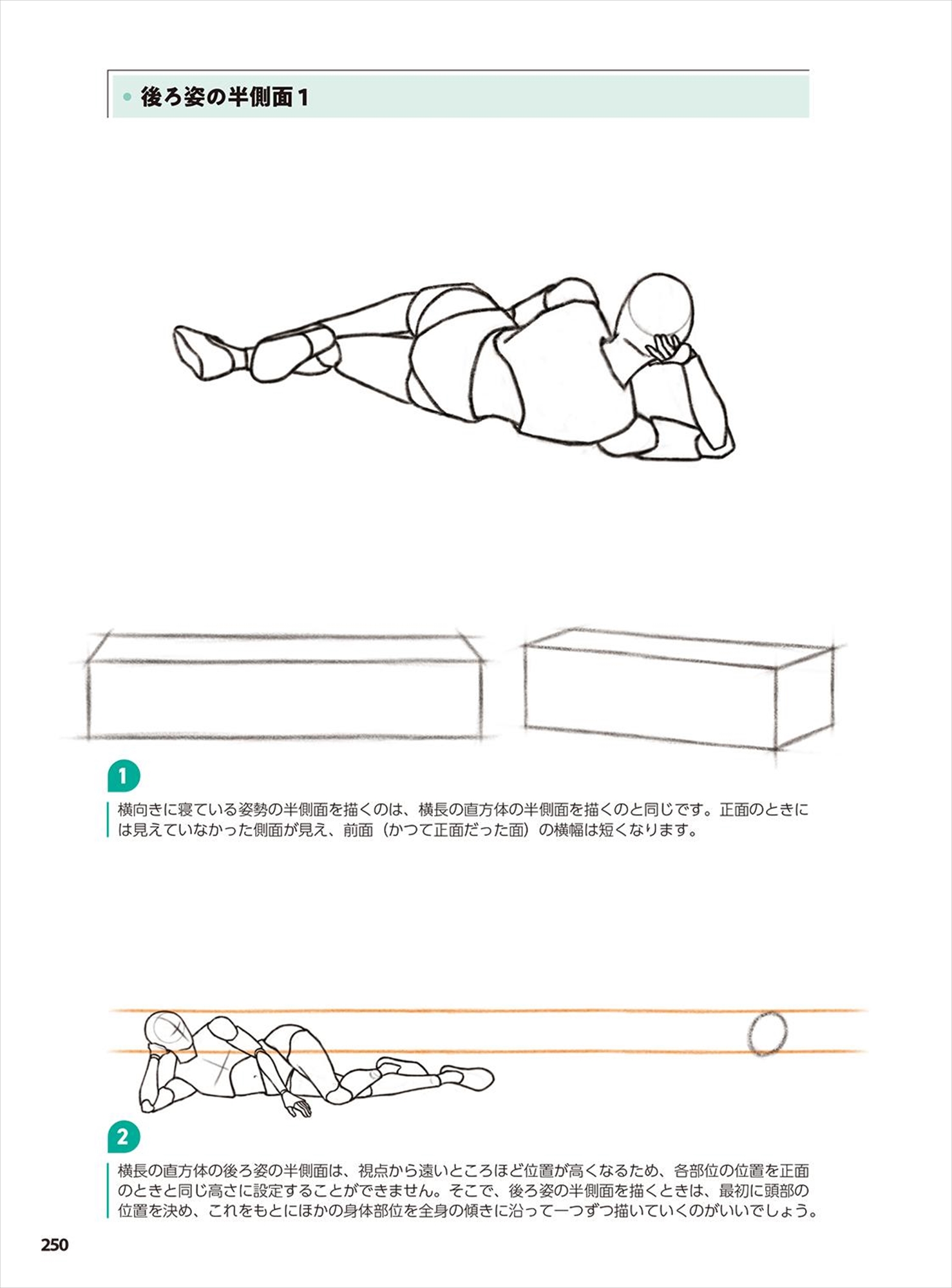 後ろ姿の半側面 1

1

横向きに寝ている姿勢の半側面を描くのは、横長の直方体の半側面を描くのと同じです。正面のときには見えていなかった側面が見え、前面（かつて正面だった面）の横幅は短くなります。

2

横長の直方体の後ろ姿の半側面は、視点から遠いところほど位置が高くなるため、各部位の位置を正面のときと同じ高さに設定することができません。そこで、後ろ姿の半側面を描くときは、最初に頭部の位置を決め、これをもとにほかの身体部位を全身の傾きに沿って一つずつ描いていくのがいいでしょう。

250