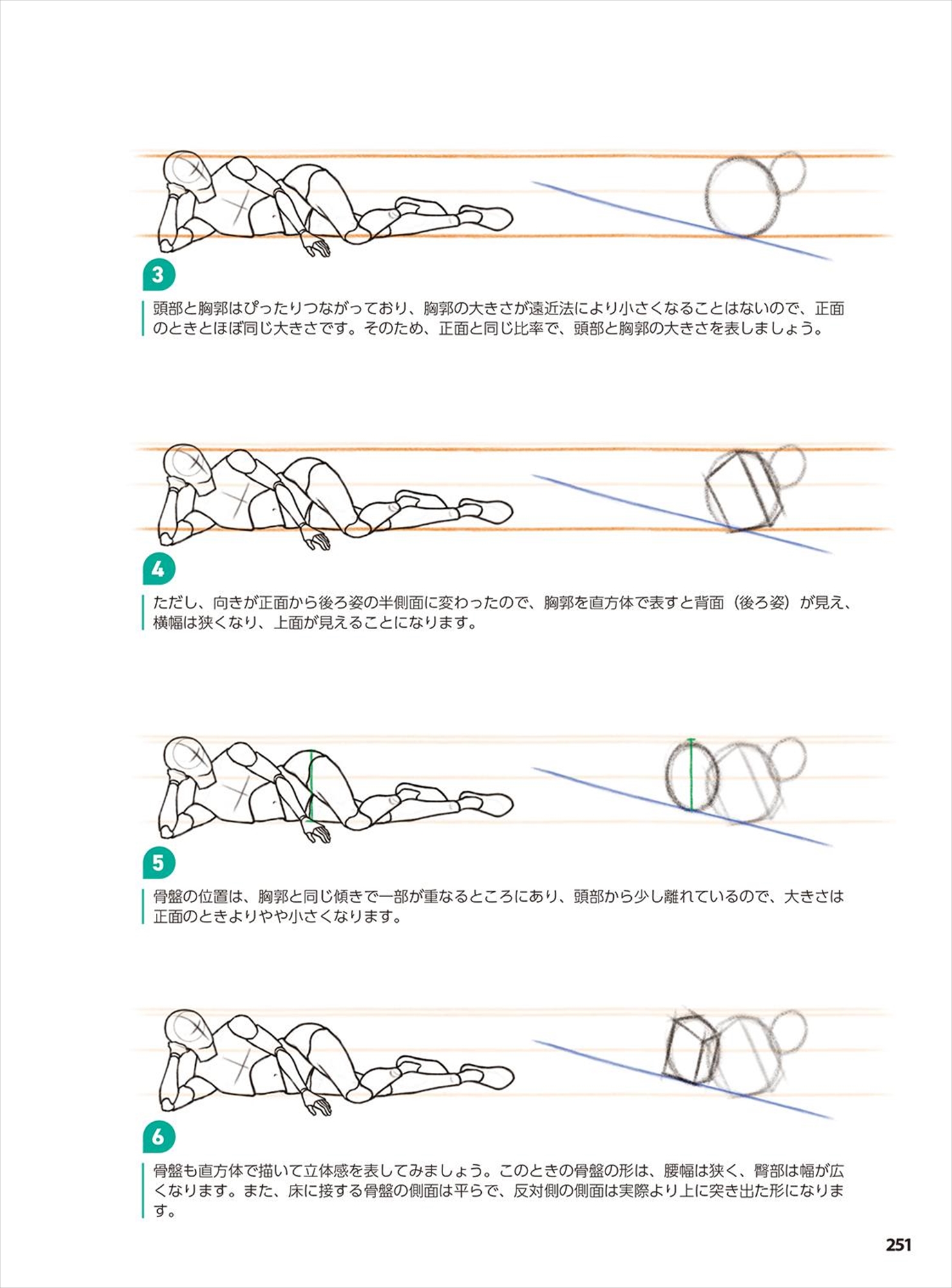 3

頭部と胸郭はぴったりつながっており、胸郭の大きさが遠近法により小さくなることはないので、正面のときとほぼ同じ大きさです。そのため、正面と同じ比率で、頭部と胸郭の大きさを表しましょう。

4

ただし、向きが正面から後ろ姿の半側面に変わったので、胸郭を直方体で表すと背面（後ろ姿）が見え、横幅は狭くなり、上面が見えることになります。

5

骨盤の位置は、胸郭と同じ傾きで一部が重なるところにあり、頭部から少し離れているので、大きさは正面のときよりやや小さくなります。

6

骨盤も直方体で描いて立体感を表してみましょう。このときの骨盤の形は、腰幅は狭く、臀部は幅が広くなります。また、床に接する骨盤の側面は平らで、反対側の側面は実際より上に突き出た形になります。

251