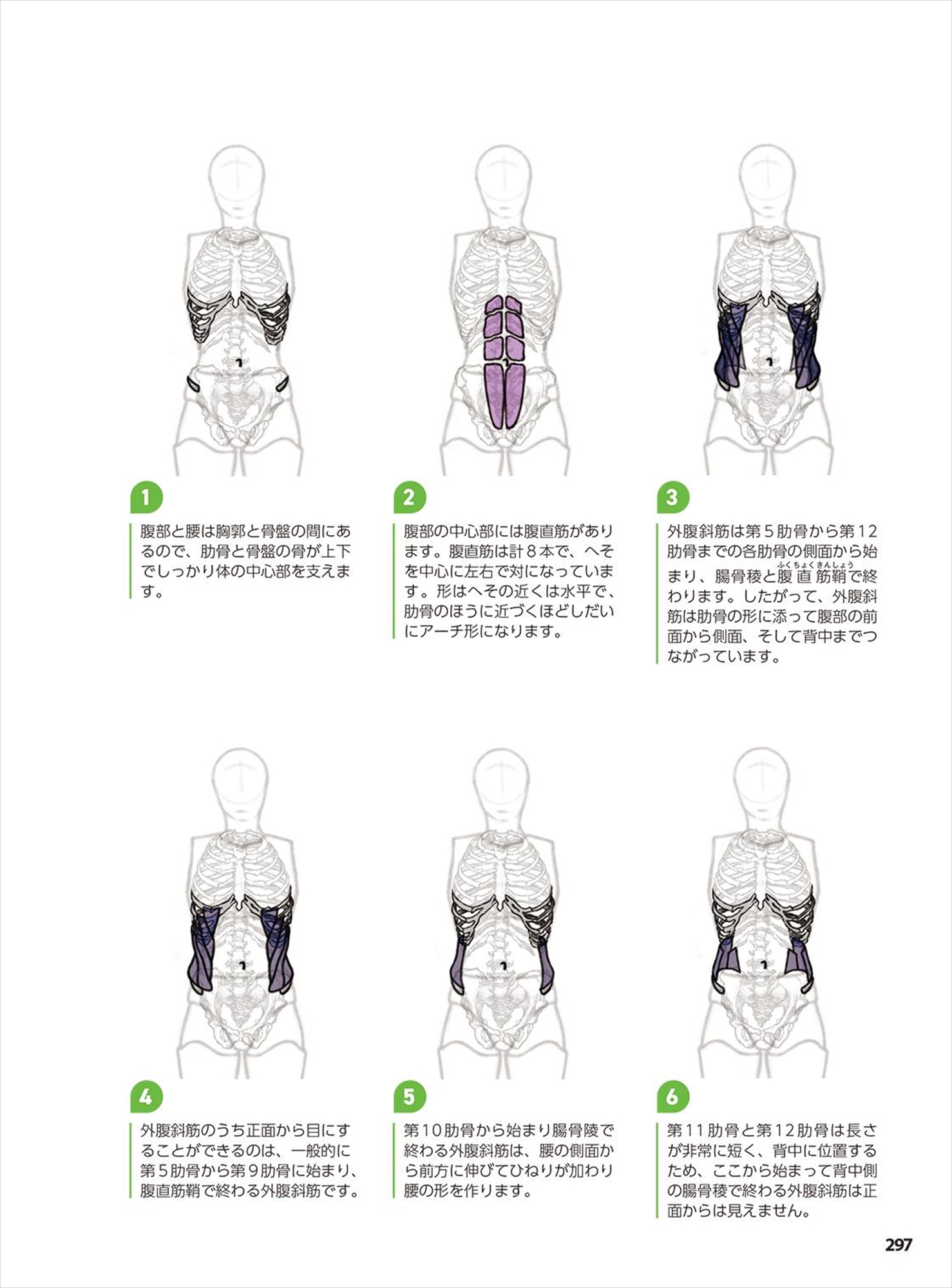 1

腹部と腰は胸郭と骨盤の間にあるので、肋骨と骨盤の骨が上下でしっかり体の中心部を支えます。

2

腹部の中心部には腹直筋があります。腹直筋は計８本で、へそを中心に左右で対になっています。形はへその近くは水平で、肋骨のほうに近づくほどしだいにアーチ形になります。

3

外腹斜筋は第５肋骨から第12肋骨までの各肋骨の側面から始まり、腸骨稜と腹直筋鞘（ふくちょくきんしょう）で終わります。したがって、外腹斜筋は肋骨の形に添って腹部の前面から側面、そして背中までつながっています。

4

外腹斜筋のうち正面から目にすることができるのは、一般的に第５肋骨から第９肋骨に始まり、腹直筋鞘で終わる外腹斜筋です。

5

第10肋骨から始まり腸骨陵で終わる外腹斜筋は、腰の側面から前方に伸びてひねりが加わり腰の形を作ります。

6

第11肋骨と第12肋骨は長さが非常に短く、背中に位置するため、ここから始まって背中側の腸骨稜で終わる外腹斜筋は正面からは見えません。

297