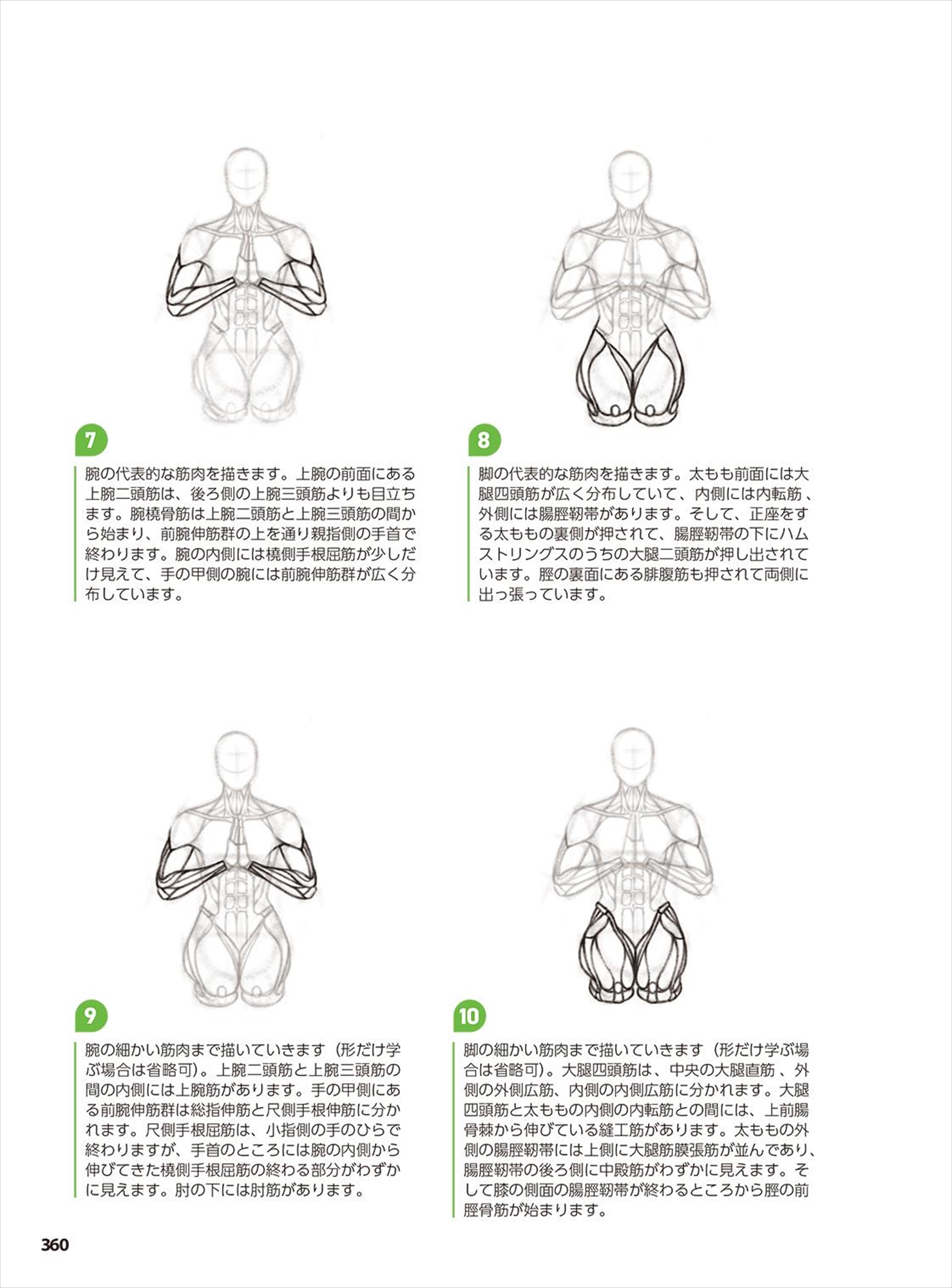 7

腕の代表的な筋肉を描きます。上腕の前面にある上腕二頭筋は、後ろ側の上腕三頭筋よりも目立ちます。腕橈骨筋は上腕二頭筋と上腕三頭筋の間から始まり、前腕伸筋群の上を通り親指側の手首で終わります。腕の内側には橈側手根屈筋が少しだけ見えて、手の甲側の腕には前腕伸筋群が広く分布しています。

8

脚の代表的な筋肉を描きます。太もも前面には大腿四頭筋が広く分布していて、内側には内転筋、外側には腸脛靭帯があります。そして、正座をする太ももの裏側が押されて、腸脛靭帯の下にハムストリングスのうちの大腿二頭筋が押し出されています。脛の裏面にある腓腹筋も押されて両側に出っ張っています。

9

腕の細かい筋肉まで描いていきます（形だけ学ぶ場合は省略可）。上腕二頭筋と上腕三頭筋の間の内側には上腕筋があります。手の甲側にある前腕伸筋群は総指伸筋と尺側手根伸筋に分かれます。尺側手根屈筋は、小指側の手のひらで終わりますが、手首のところには腕の内側から伸びてきた橈側手根屈筋の終わる部分がわずかに見えます。肘の下には肘筋があります。

10

脚の細かい筋肉まで描いていきます（形だけ学ぶ場合は省略可）。大腿四頭筋は、中央の大腿直筋、外側の外側広筋、内側の内側広筋に分かれます。大腿四頭筋と太ももの内側の内転筋との間には、上前腸骨棘から伸びている縫工筋があります。太ももの外側の腸脛靭帯には上側に大腿筋膜張筋が並んであり、腸脛靭帯の後ろ側に中殿筋がわずかに見えます。そして膝の側面の腸脛靭帯が終わるところから脛の前脛骨筋が始まります。

360