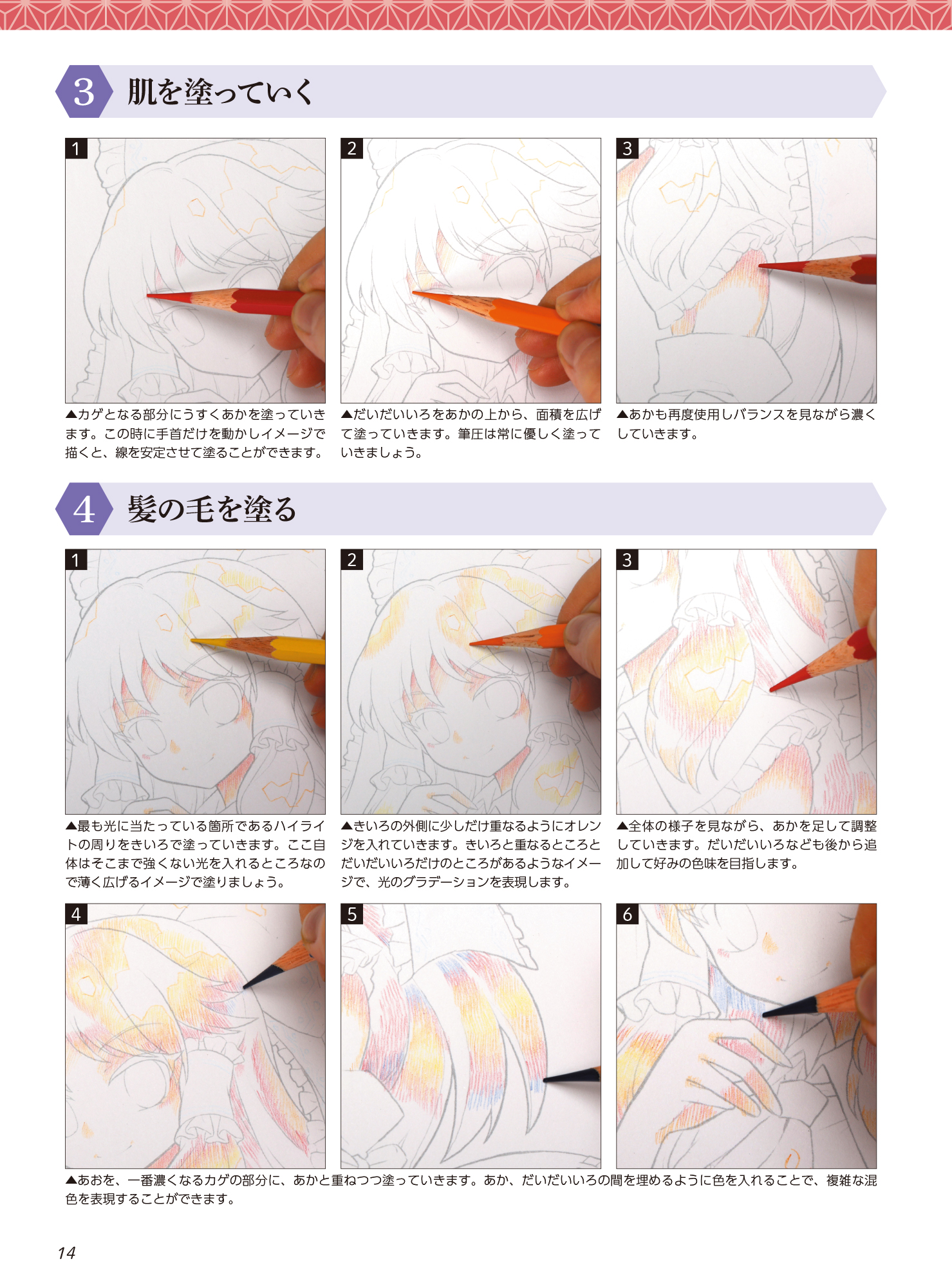 3 肌を塗っていく

1

▲カゲとなる部分にうすくあかを塗っていきます。この時に手首だけを動かしイメージで描くと、線を安定させて塗ることができます。

2

▲だいだいいろをあかの上から、面積を広げて塗っていきます。筆圧は常に優しく塗っていきましょう。

3

▲あかも再度使用しバランスを見ながら濃くしていきます。

4 髪の毛を塗る

1

▲最も光に当たっている箇所であるハイライトの周りをきいろで塗っていきます。ここ自体はそこまで強くない光を入れるところなので薄く広げるイメージで塗りましょう。

2

▲きいろの外側に少しだけ重なるようにオレンジを入れていきます。きいろと重なるところとだいだいいろだけのところがあるようなイメージで、光のグラデーションを表現します。

3

▲全体の様子を見ながら、あかを足して調整していきます。だいだいいろなども後から追加して好みの色味を目指します。

4

5

6

▲あおを、一番濃くなるカゲの部分に、あかと重ねつつ塗っていきます。あか、だいだいいろの間を埋めるように色を入れることで、複雑な混色を表現することができます。

14