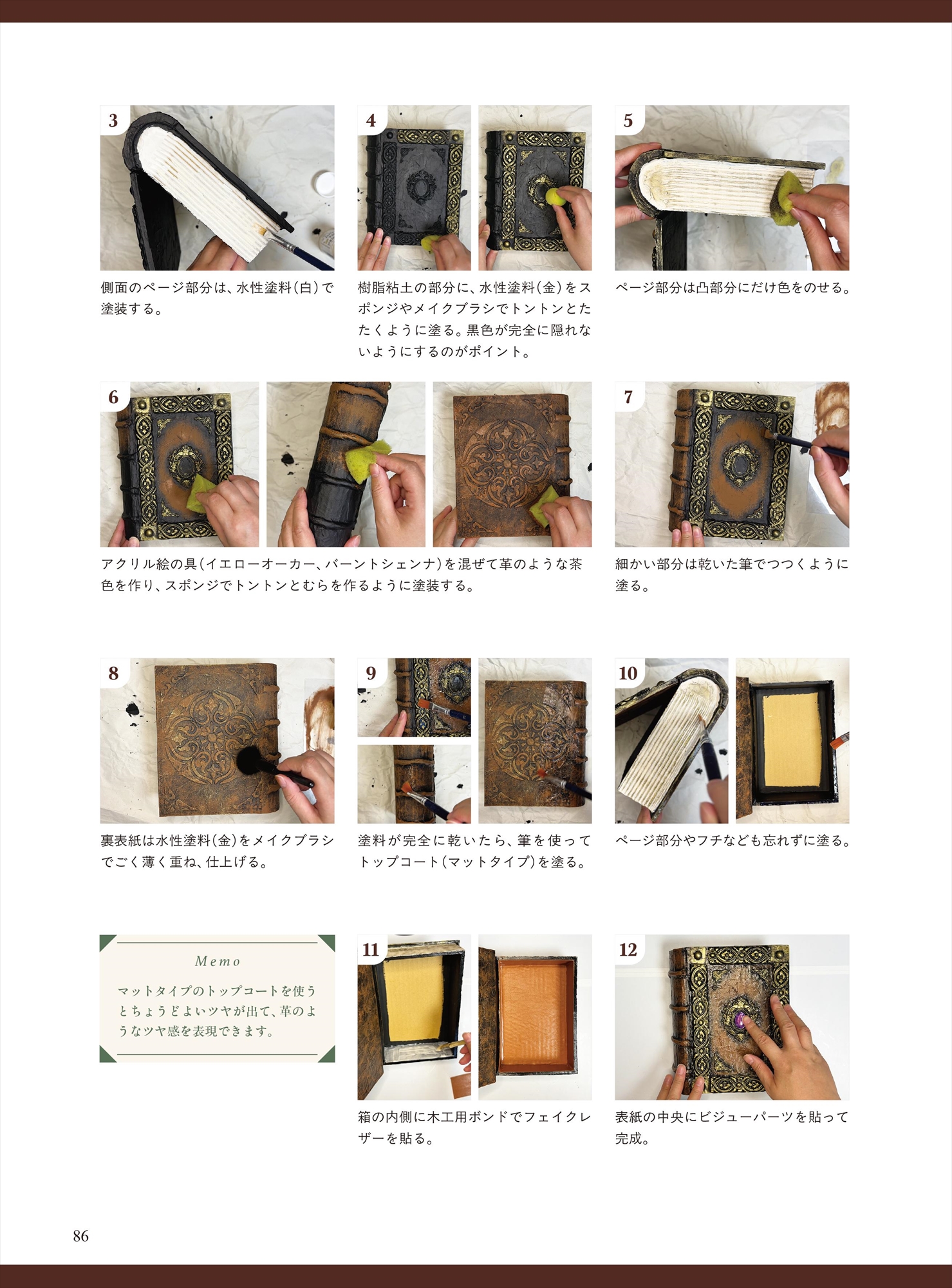 3

側面のページ部分は、水性塗料(白)で塗装する。

4

樹脂粘土の部分に、水性塗料(金)をスポンジやメイクブラシでトントンとたたくように塗る。黒色が完全に隠れないようにするのがポイント。

5

ページ部分は凸部分にだけ色をのせる。

6

アクリル絵の具(イエローオーカー、バーントシェンナ)を混ぜて革のような茶色を作り、スポンジでトントンとむらを作るように塗装する。

7

細かい部分は乾いた筆でつつくように塗る。

8

裏表紙は水性塗料(金)をメイクブラシでごく薄く重ね、仕上げる。

9

塗料が完全に乾いたら、筆を使ってトップコート(マットタイプ)を塗る。

10

ページ部分やフチなども忘れずに塗る。

Memo

マットタイプのトップコートを使うとちょうどよいツヤが出て、革のようなツヤ感を表現できます。

11

箱の内側に木工用ボンドでフェイクレザーを貼る。

12

表紙の中央にビジューパーツを貼って完成。

86