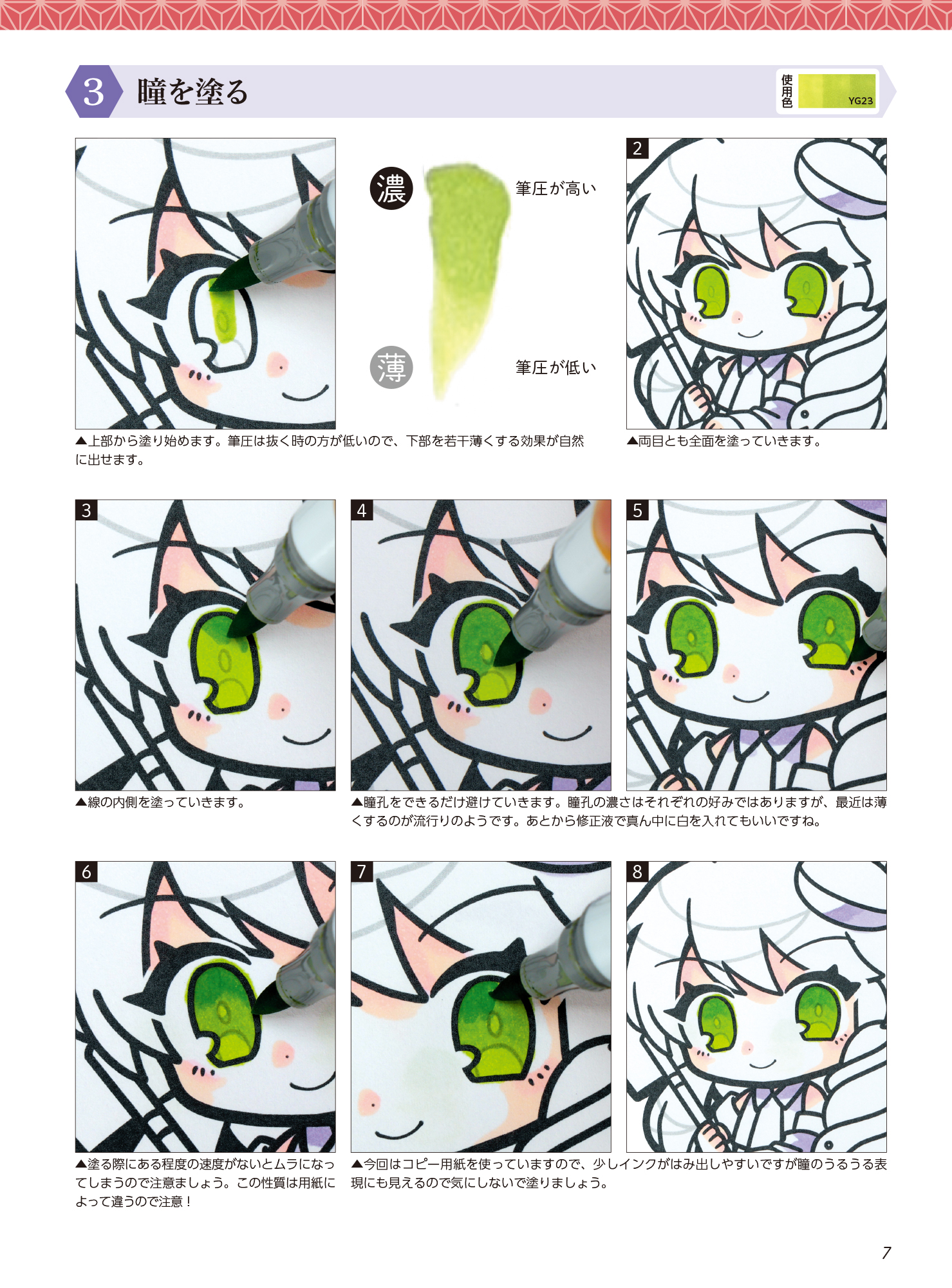 3 瞳を塗る

使用色 YG23

濃 筆圧が高い

薄 筆圧が低い

▲上部から塗り始めます。筆圧は抜く時の方が低いので、下部を若干薄くする効果が自然に出せます。

2

▲両目とも全面を塗っていきます。

3

▲線の内側を塗っていきます。

4

5

▲瞳孔をできるだけ避けていきます。瞳孔の濃さはそれぞれの好みではありますが、最近は薄くするのが流行りのようです。あとから修正液で真ん中に白を入れてもいいですね。

6

▲塗る際にある程度の速度がないとムラになってしまうので注意ましょう。この性質は用紙によって違うので注意！

7

8

▲今回はコピー用紙を使っていますので、少しインクがはみ出しやすいですが瞳のうるうる表現にも見えるので気にしないで塗りましょう。

7