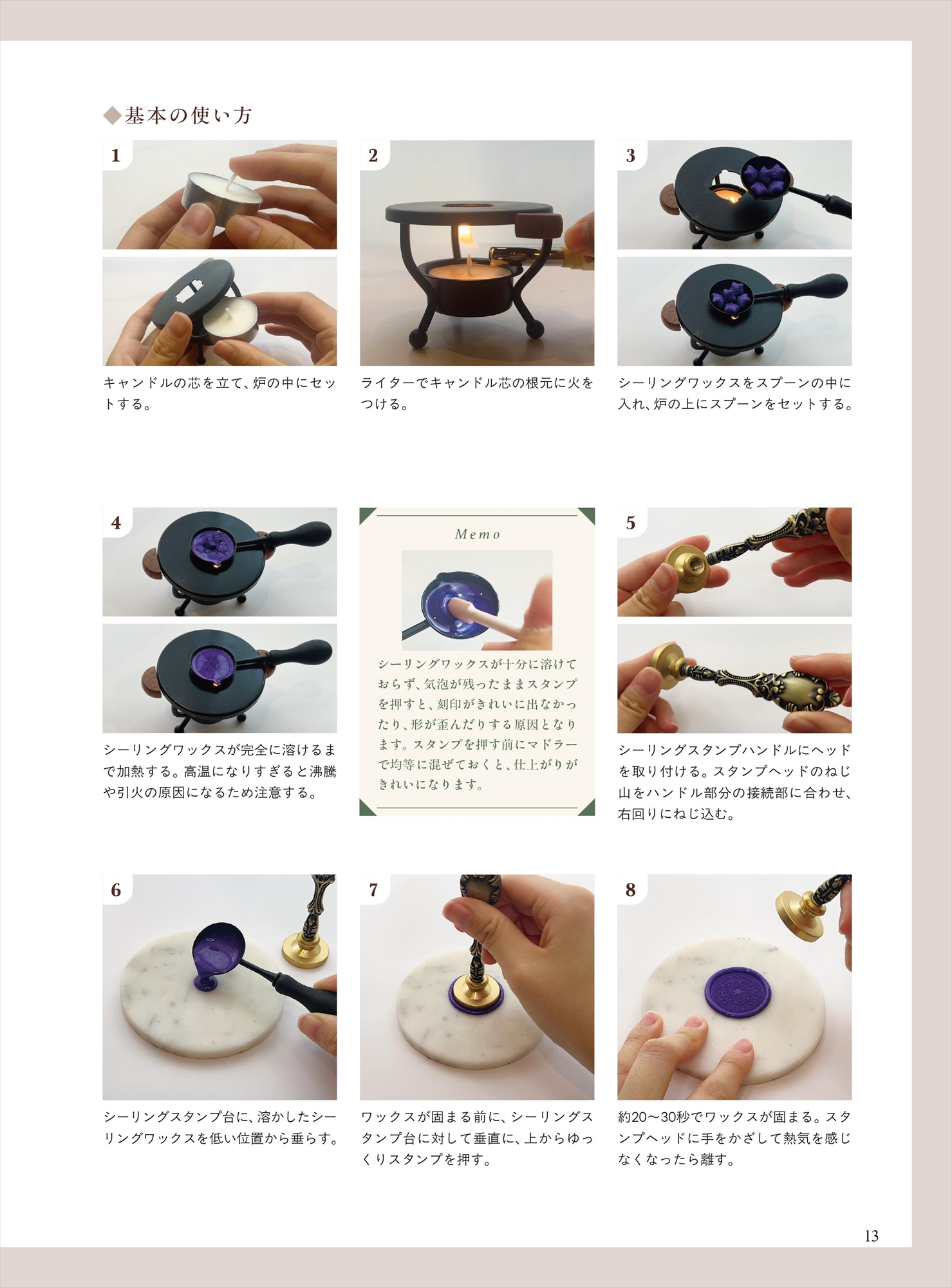 ◆基本の使い方

1

キャンドルの芯を立て、炉の中にセットする。

2

ライターでキャンドル芯の根元に火をつける。

3

シーリングワックスをスプーンの中に入れ、炉の上にスプーンをセットする。

4

シーリングワックスが完全に溶けるまで加熱する。高温になりすぎると沸騰や引火の原因になるため注意する。

Memo

シーリングワックスが十分に溶けておらず、気泡が残ったままスタンプを押すと、刻印がきれいに出なかったり、形が歪んだりする原因となります。スタンプを押す前にマドラーで均等に混ぜておくと、仕上がりがきれいになります。

5

シーリングスタンプハンドルにヘッドを取り付ける。スタンプヘッドのねじ山をハンドル部分の接続部に合わせ、右回りにねじ込む。

6

シーリングスタンプ台に、溶かしたシーリングワックスを低い位置から垂らす。

7

ワックスが固まる前に、シーリングスタンプ台に対して垂直に、上からゆっくりスタンプを押す。

8

約20〜30秒でワックスが固まる。スタンプヘッドに手をかざして熱気を感じなくなったら離す。

13