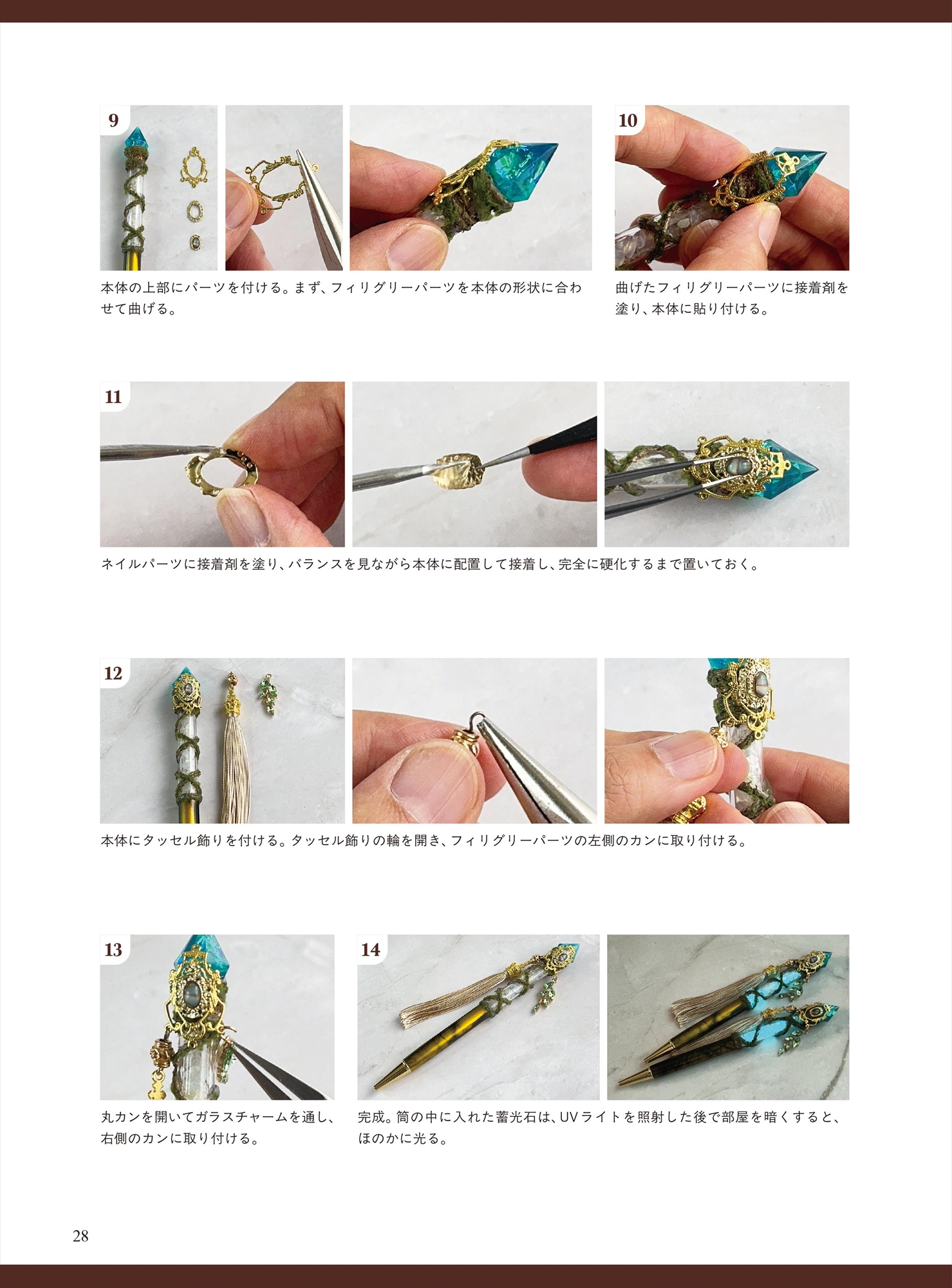 9

本体の上部にパーツを付ける。まず、フィリグリーパーツを本体の形状に合わせて曲げる。

10

曲げたフィリグリーパーツに接着剤を塗り、本体に貼り付ける。

11

ネイルパーツに接着剤を塗り、バランスを見ながら本体に配置して接着し、完全に硬化するまで置いておく。

12

本体にタッセル飾りを付ける。タッセル飾りの輪を開き、フィリグリーパーツの左側のカンに取り付ける。

13

丸カンを開いてガラスチャームを通し、右側のカンに取り付ける。

14

完成。筒の中に入れた蓄光石は、UVライトを照射した後で部屋を暗くすると、ほのかに光る。

28