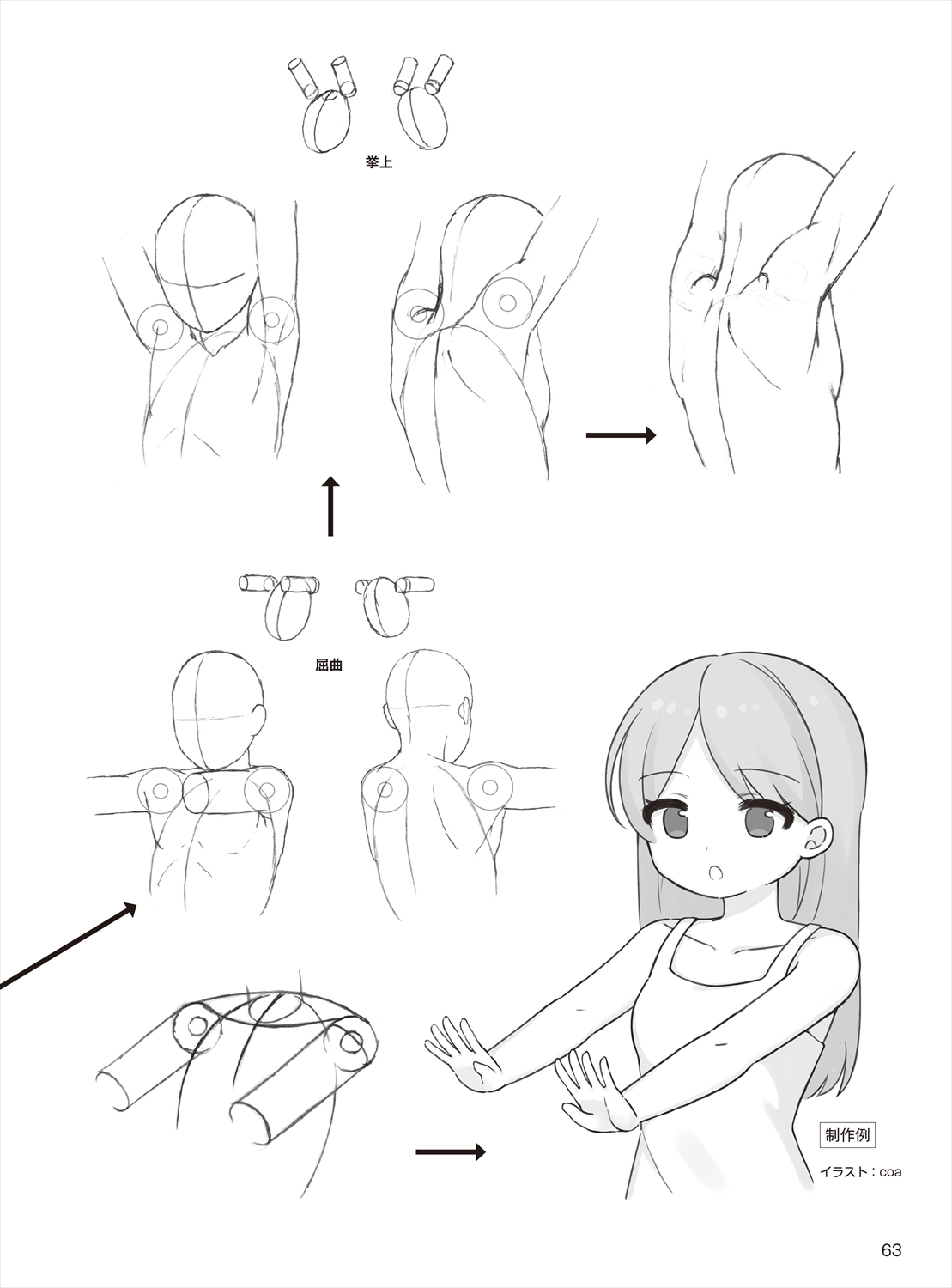 挙上

屈曲

制作例

イラスト：coa

63