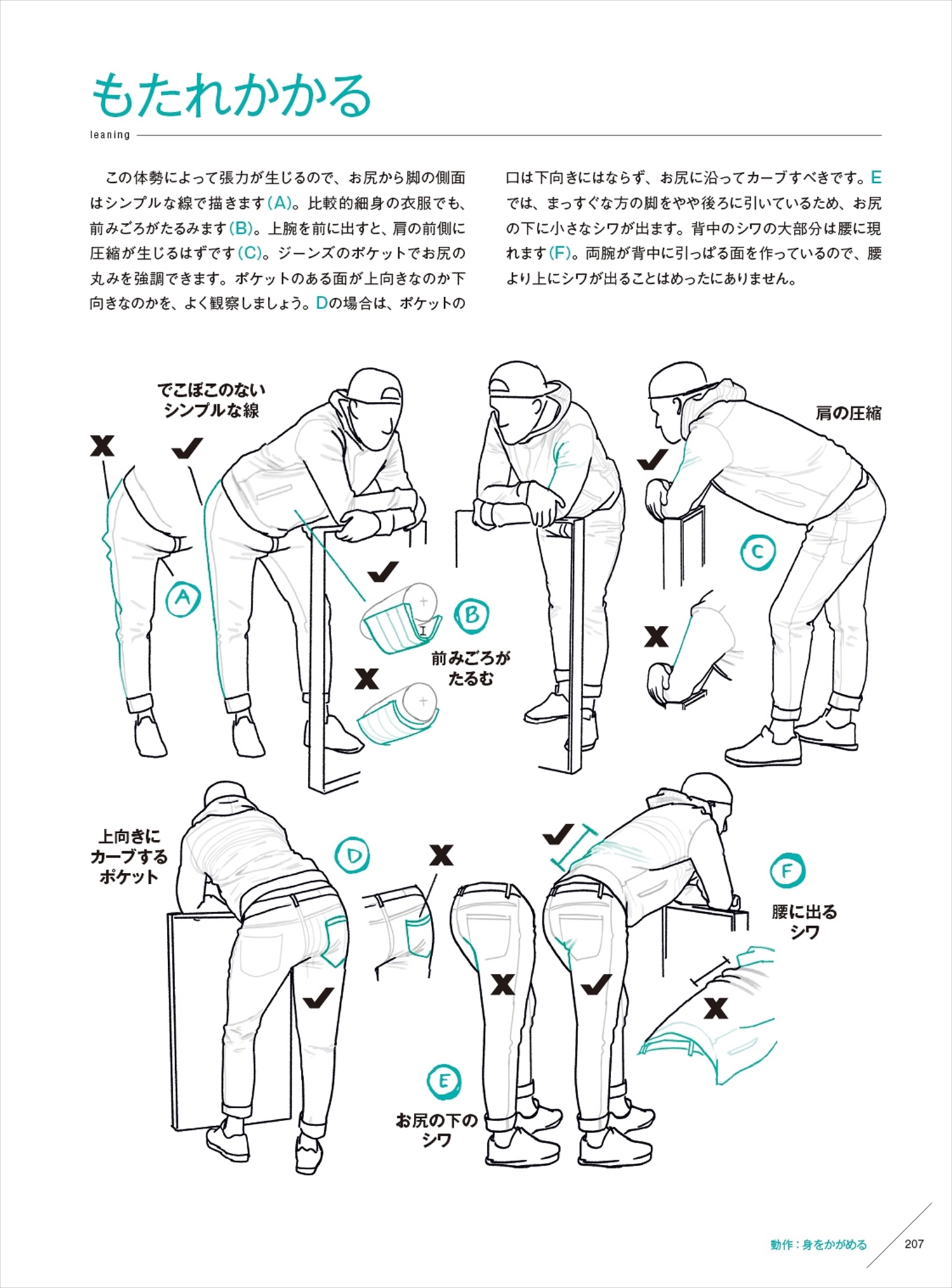 もたれかかる

leaning

この体勢によって張力が生じるので、お尻から脚の側面はシンプルな線で描きます(A)。比較的細身の衣服でも、前みごろがたるみます(B)。上腕を前に出すと、肩の前側に圧縮が生じるはずです(C)。ジーンズのポケットでお尻の丸みを強調できます。ポケットのある面が上向きなのか下向きなのかを、よく観察しましょう。Dの場合は、ポケットの口は下向きにはならず、お尻に沿ってカーブすべきです。Eでは、まっすぐな方の脚をやや後ろに引いているため、お尻の下に小さなシワが出ます。背中のシワの大部分は腰に現れます(F)。両腕が背中に引っぱる面を作っているので、腰より上にシワが出ることはめったにありません。

でこぼこのない
シンプルな線

A

B

前みごろが
たるむ

肩の圧縮

C

上向きに
カーブする
ポケット

D

E

お尻の下の
シワ

F

腰に出る
シワ

動作：身をかがめる 207