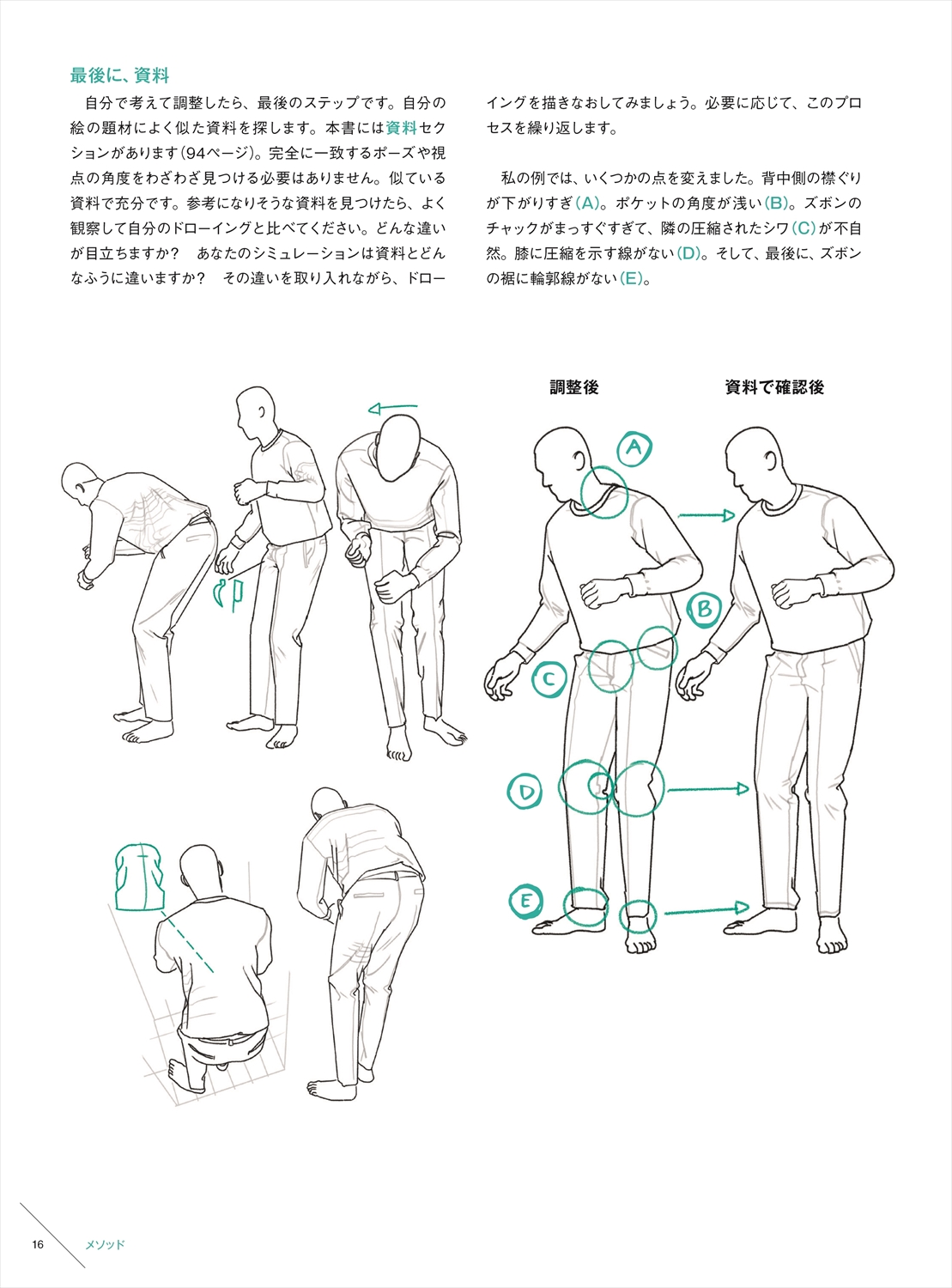 最後に、資料

自分で考えて調整したら、最後のステップです。自分の絵の題材によく似た資料を探します。本書には資料セクションがあります（94ページ）。完全に一致するポーズや視点の角度をわざわざ見つける必要はありません。似ている資料で充分です。参考になりそうな資料を見つけたら、よく観察して自分のドローイングと比べてください。どんな違いが目立ちますか？　あなたのシミュレーションは資料とどんなふうに違いますか？　その違いを取り入れながら、ドローイングを描きなおしてみましょう。必要に応じて、このプロセスを繰り返します。

私の例では、いくつかの点を変えました。背中側の襟ぐりが下がりすぎ(A)。ポケットの角度が浅い(B)。ズボンのチャックがまっすぐすぎて、隣の圧縮されたシワ(C)が不自然。膝に圧縮を示す線がない(D)。そして、最後に、ズボンの裾に輪郭線がない(E)。

調整後

資料で確認後

A

B

C

D

E

16

メソッド