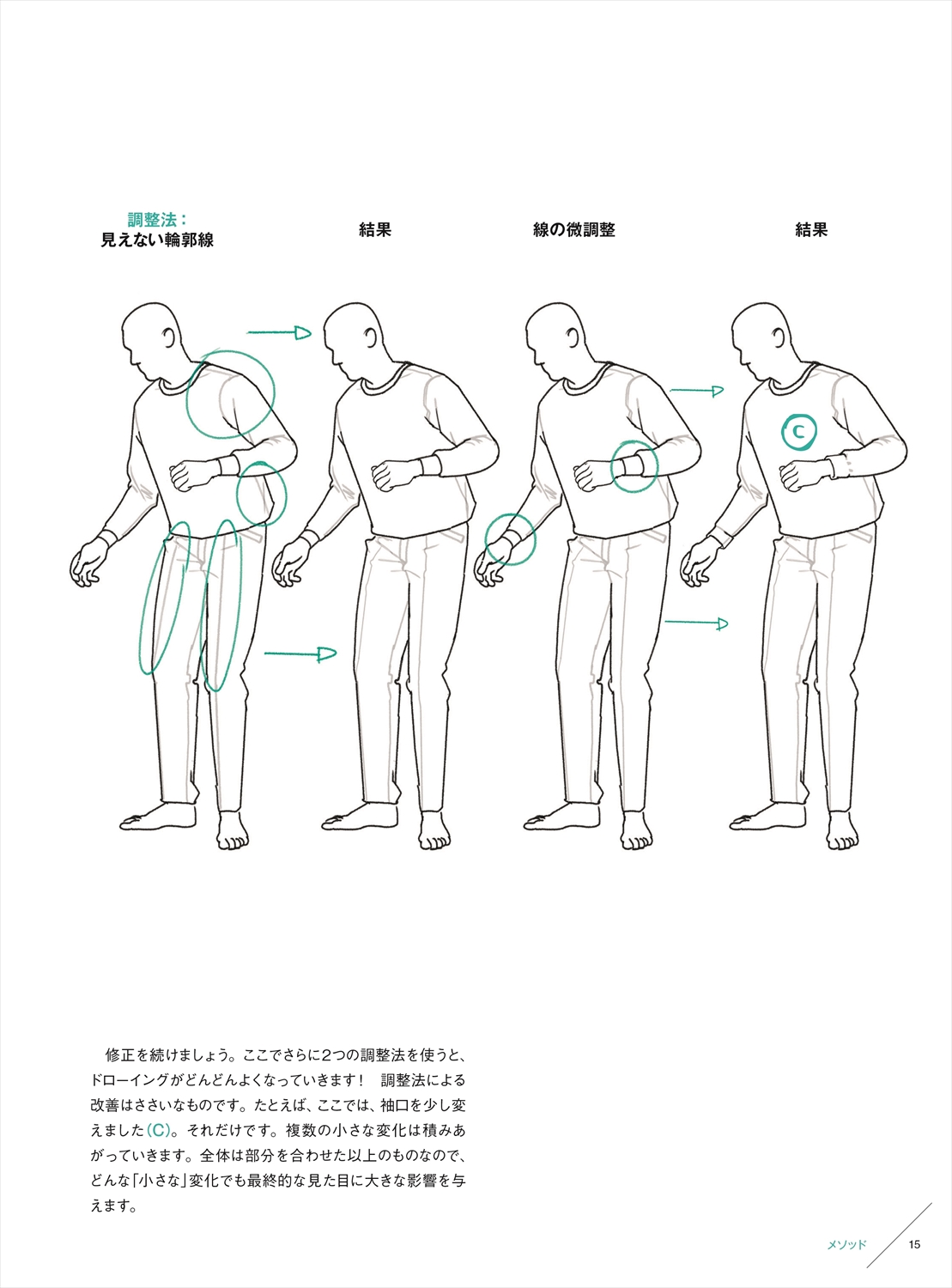 調整法：
見えない輪郭線

結果

線の微調整

結果

C

修正を続けましょう。ここでさらに2つの調整法を使うと、ドローイングがどんどんよくなっていきます！　調整法による改善はささいなものです。たとえば、ここでは、袖口を少し変えました(C)。それだけです。複数の小さな変化は積みあがっていきます。全体は部分を合わせた以上のものなので、どんな「小さな」変化でも最終的な見た目に大きな影響を与えます。

メソッド　15