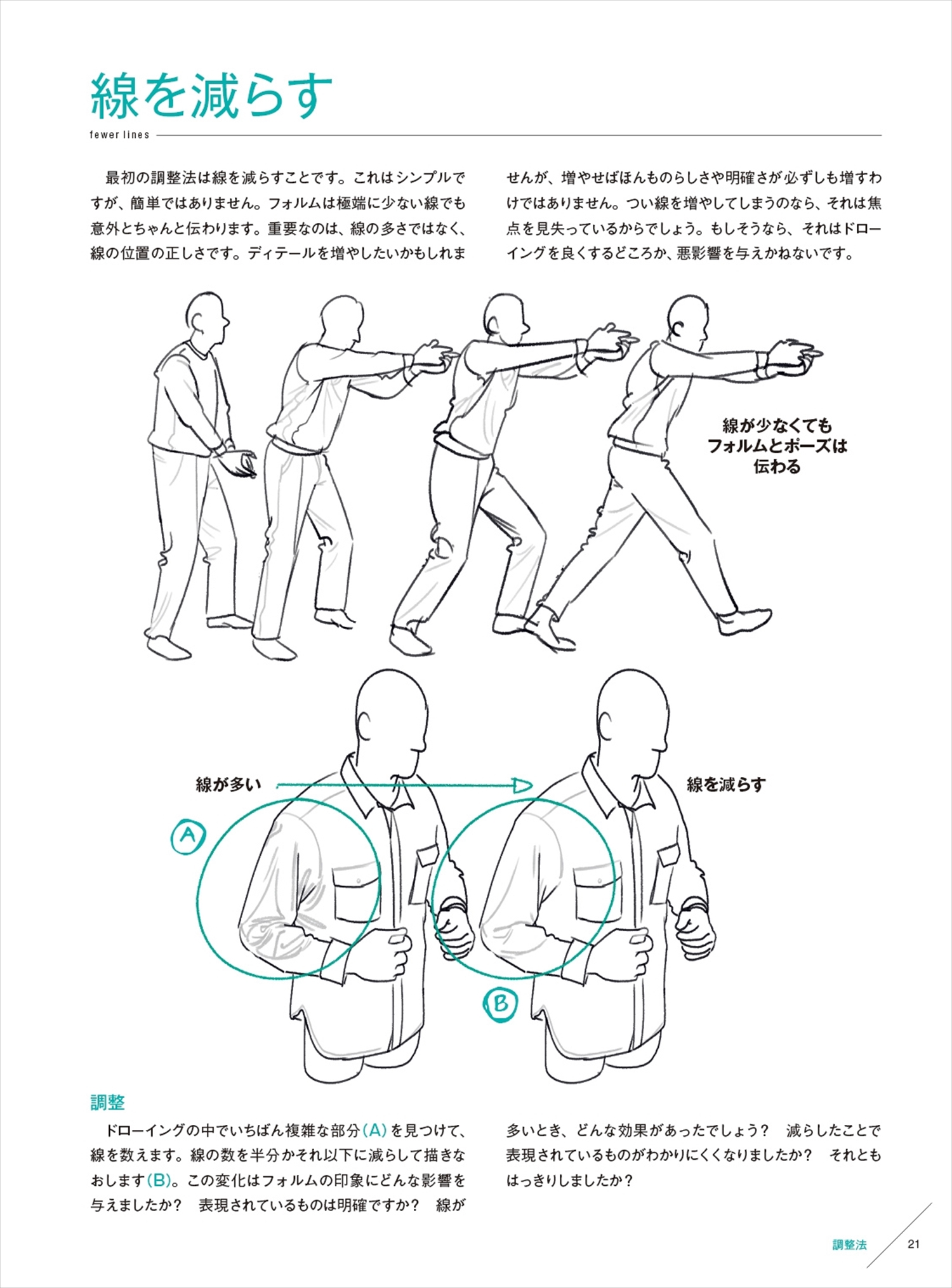 線を減らす

fewer lines

最初の調整法は線を減らすことです。これはシンプルですが、簡単ではありません。フォルムは極端に少ない線でも意外とちゃんと伝わります。重要なのは、線の多さではなく、線の位置の正しさです。ディテールを増やしたいかもしれませんが、増やせばほんものらしさや明確さが必ずしも増すわけではありません。つい線を増やしてしまうのなら、それは焦点を見失っているからでしょう。もしそうなら、それはドローイングを良くするどころか、悪影響を与えかねないです。

線が少なくても
フォルムとポーズは
伝わる

線が多い

線を減らす

A

B

調整

ドローイングの中でいちばん複雑な部分(A)を見つけて、線を数えます。線の数を半分かそれ以下に減らして描きなおします(B)。この変化はフォルムの印象にどんな影響を与えましたか？　表現されているものは明確ですか？　線が多いとき、どんな効果があったでしょう？　減らしたことで表現されているものがわかりにくくなりましたか？　それともはっきりしましたか？

調整法　21