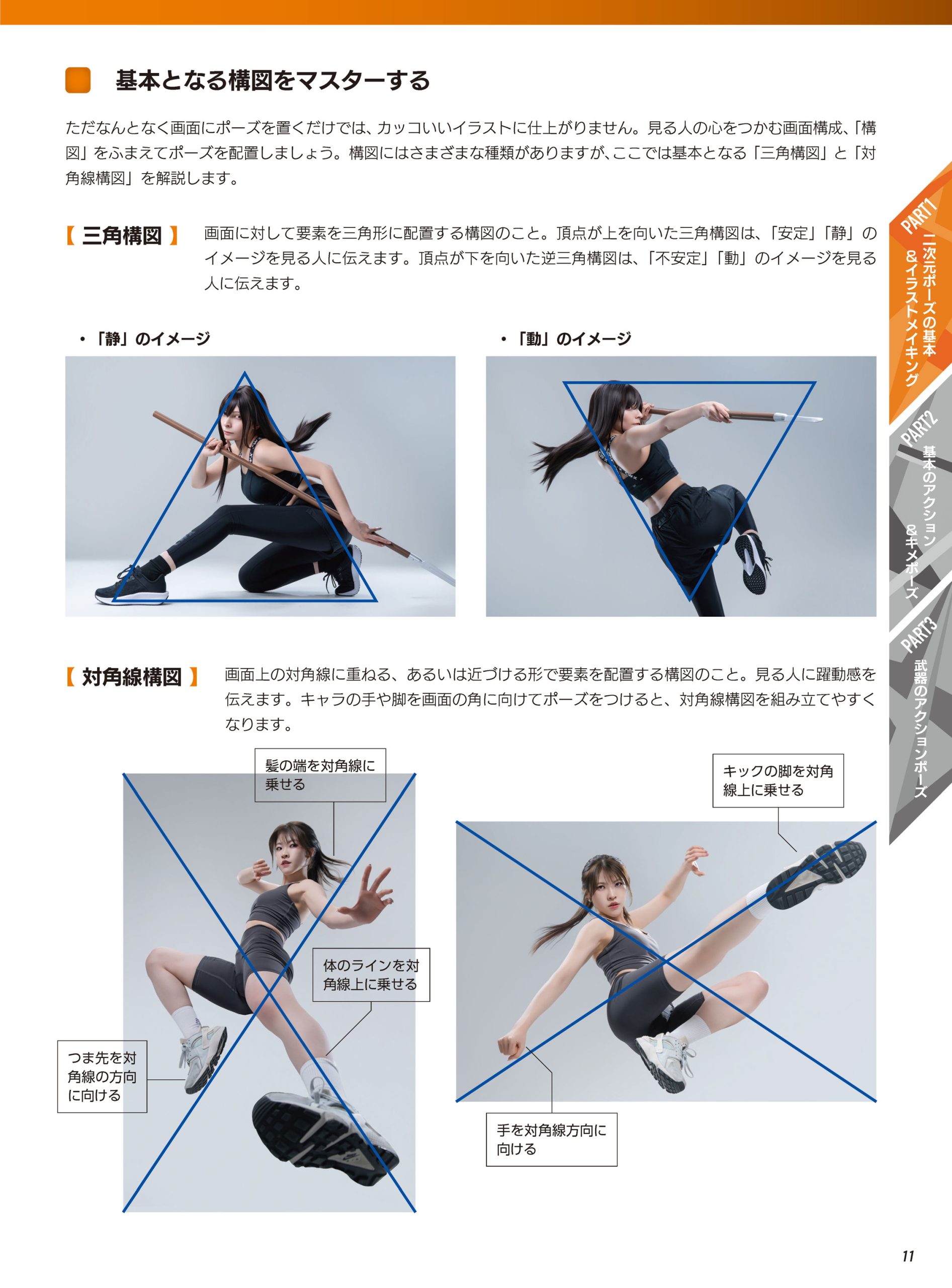 基本となる構図をマスターする

ただなんとなく画面にポーズを置くだけでは、カッコいいイラストに仕上がりません。見る人の心をつかむ画面構成、「構図」をふまえてポーズを配置しましょう。構図にはさまざまな種類がありますが、ここでは基本となる「三角構図」と「対角線構図」を解説します。

【 三角構図 】 画面に対して要素を三角形に配置する構図のこと。頂点が上を向いた三角構図は、「安定」「静」のイメージを見る人に伝えます。頂点が下を向いた逆三角構図は、「不安定」「動」のイメージを見る人に伝えます。

・「静」のイメージ

・「動」のイメージ

【 対角線構図 】 画面上の対角線に重ねる、あるいは近づける形で要素を配置する構図のこと。見る人に躍動感を伝えます。キャラの手や脚を画面の角に向けてポーズをつけると、対角線構図を組み立てやすくなります。

髪の端を対角線に乗せる

体のラインを対角線上に乗せる

つま先を対角線の方向に向ける

キックの脚を対角線上に乗せる

手を対角線方向に向ける

PART1 二次元ポーズの基本&イラストメイキング

PART2 基本のアクション&キメポーズ

PART3 武器のアクションポーズ

11