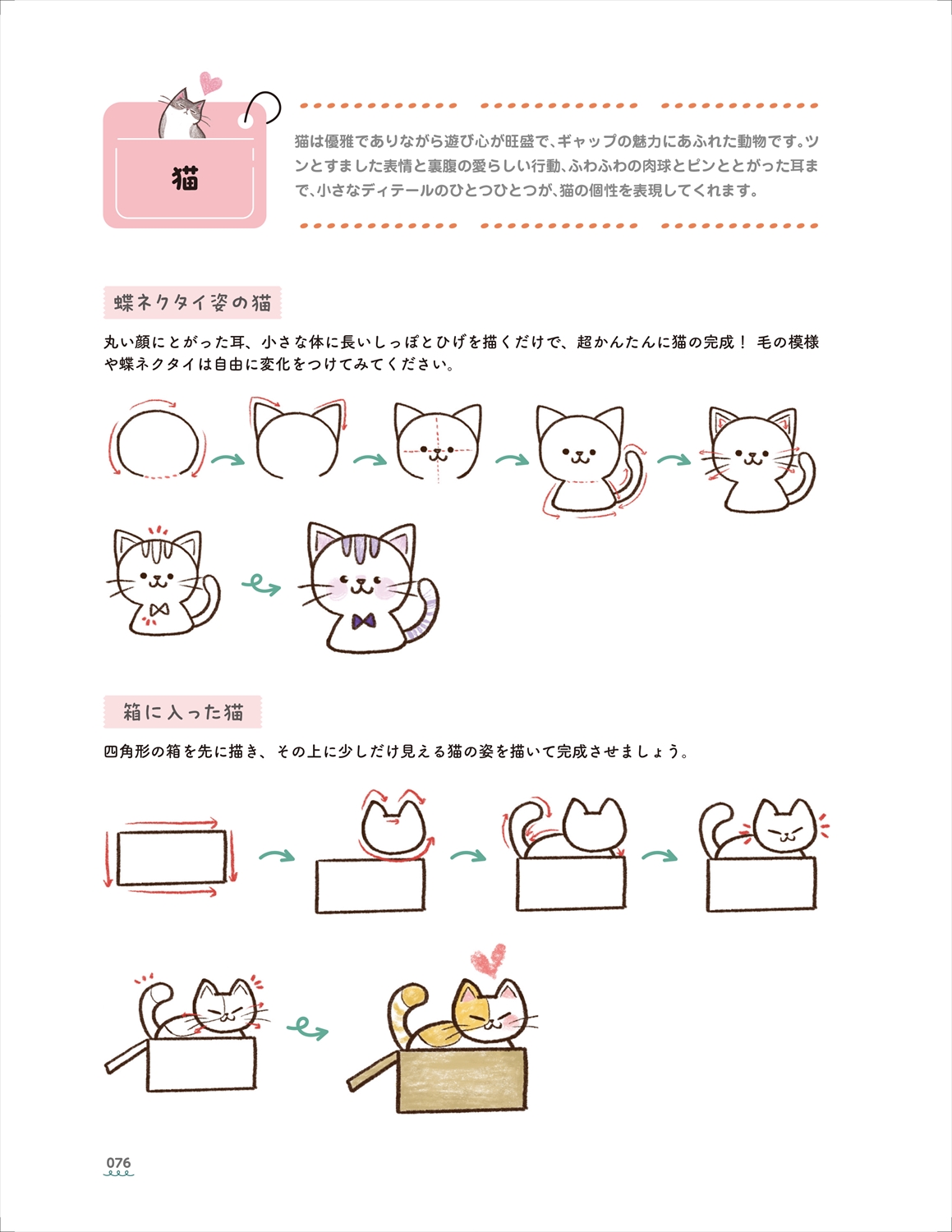 猫

猫は優雅でありながら遊び心が旺盛で、ギャップの魅力にあふれた動物です。ツンとすました表情と裏腹の愛らしい行動、ふわふわの肉球とピンととがった耳まで、小さなディテールのひとつひとつが、猫の個性を表現してくれます。

蝶ネクタイ姿の猫

丸い顔にとがった耳、小さな体に長いしっぽとひげを描くだけで、超かんたんに猫の完成！ 毛の模様や蝶ネクタイは自由に変化をつけてみてください。

箱に入った猫

四角形の箱を先に描き、その上に少しだけ見える猫の姿を描いて完成させましょう。

076