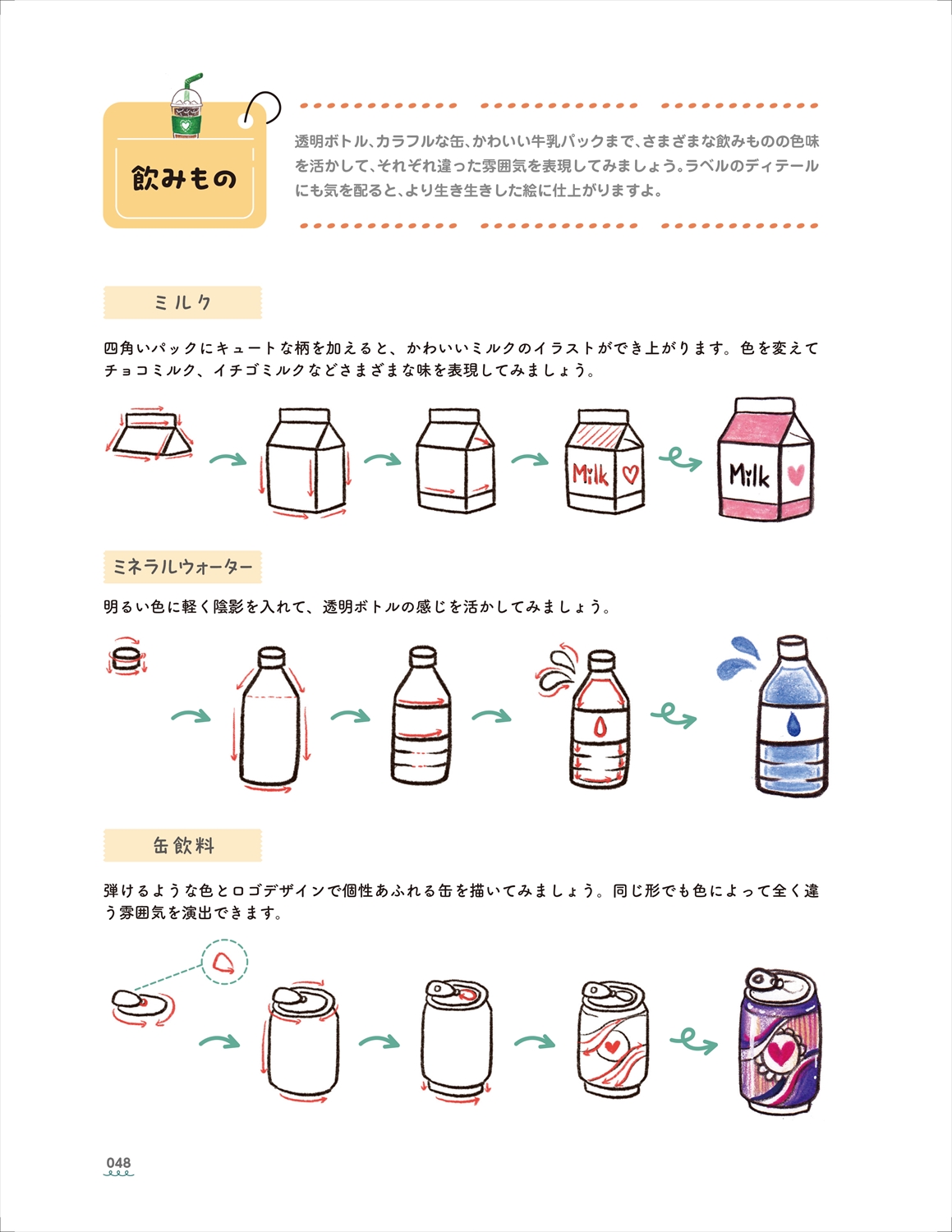 飲みもの

透明ボトル、カラフルな缶、かわいい牛乳パックまで、さまざまな飲みものの色味を活かして、それぞれ違った雰囲気を表現してみましょう。ラベルのディテールにも気を配ると、より生き生きした絵に仕上がりますよ。

ミルク

四角いパックにキュートな柄を加えると、かわいいミルクのイラストができ上がります。色を変えてチョコミルク、イチゴミルクなどさまざまな味を表現してみましょう。

Milk

Milk

ミネラルウォーター

明るい色に軽く陰影を入れて、透明ボトルの感じを活かしてみましょう。

缶飲料

弾けるような色とロゴデザインで個性あふれる缶を描いてみましょう。同じ形でも色によって全く違う雰囲気を演出できます。

048