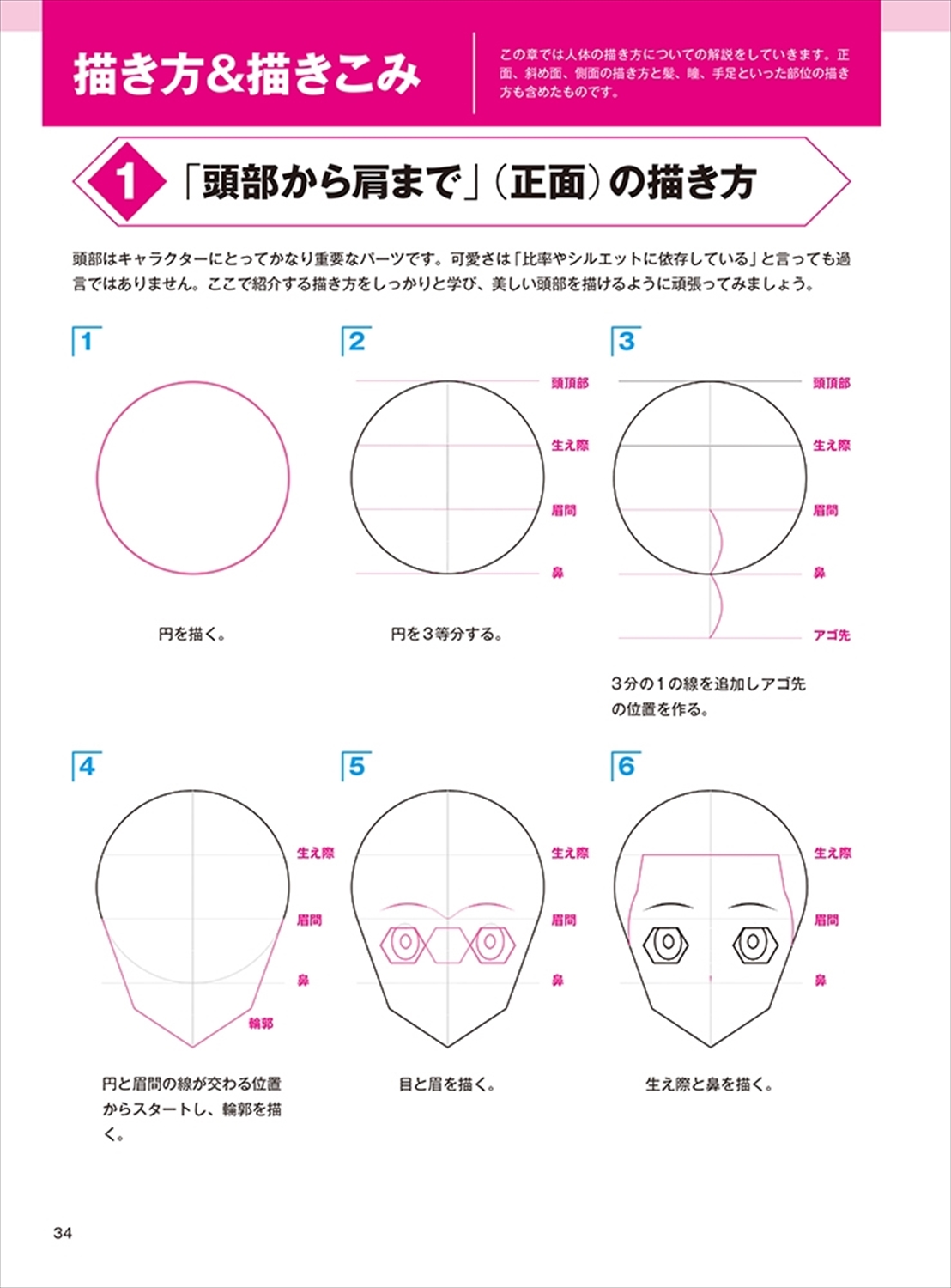 描き方&描きこみ

この章では人体の描き方についての解説をしていきます。正面、斜め面、側面の描き方と髪、瞳、手足といった部位の描き方も含めたものです。

1 「頭部から肩まで」(正面)の描き方

頭部はキャラクターにとってかなり重要なパーツです。可愛さは「比率やシルエットに依存している」と言っても過言ではありません。ここで紹介する描き方をしっかりと学び、美しい頭部を描けるように頑張ってみましょう。

1

円を描く。

2

頭頂部
生え際
眉間
鼻

円を3等分する。

3

頭頂部
生え際
眉間
鼻
アゴ先

3分の1の線を追加しアゴ先の位置を作る。

4

生え際
眉間
鼻
輪郭

円と眉間の線が交わる位置からスタートし、輪郭を描く。

5

生え際
眉間
鼻

目と眉を描く。

6

生え際
眉間
鼻

生え際と鼻を描く。

34