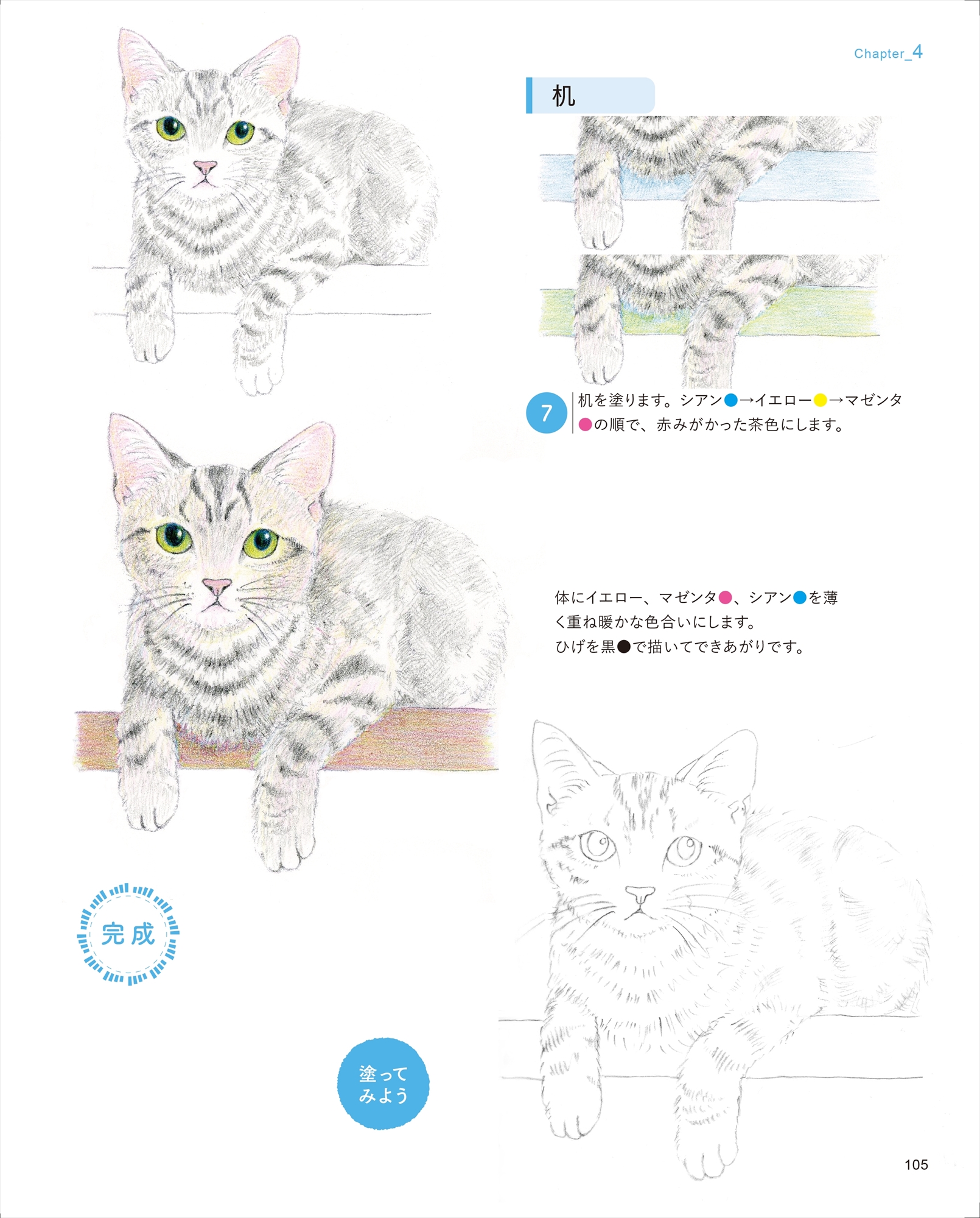 Chapter_4

机

7 机を塗ります。シアン●→イエロー●→マゼンタ●の順で、赤みがかった茶色にします。

体にイエロー、マゼンタ●、シアン●を薄く重ね暖かな色合いにします。
ひげを黒●で描いてできあがりです。

完成

塗ってみよう

105