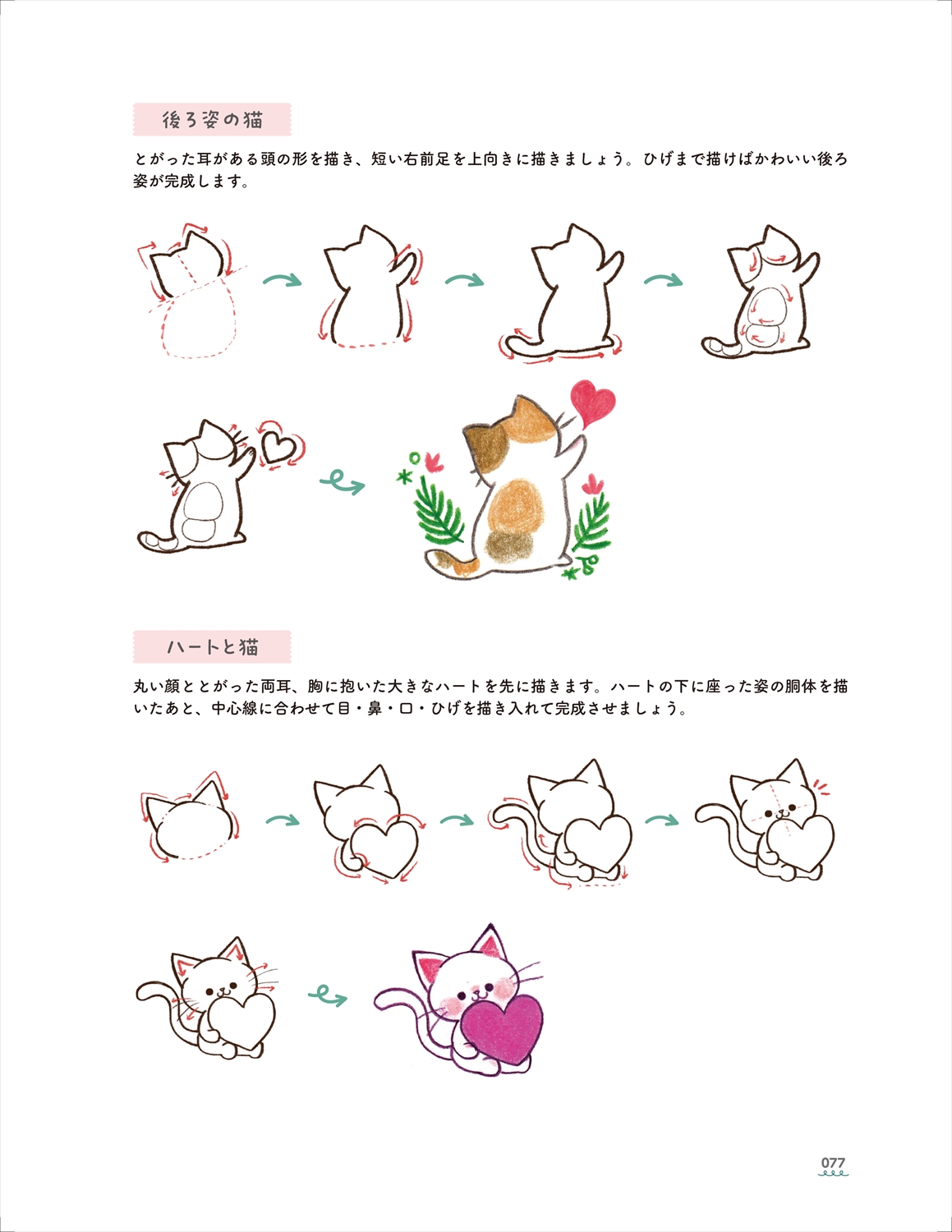 後ろ姿の猫

とがった耳がある頭の形を描き、短い右前足を上向きに描きましょう。ひげまで描けばかわいい後ろ姿が完成します。

ハートと猫

丸い顔ととがった両耳、胸に抱いた大きなハートを先に描きます。ハートの下に座った姿の胴体を描いたあと、中心線に合わせて目・鼻・口・ひげを描き入れて完成させましょう。

077