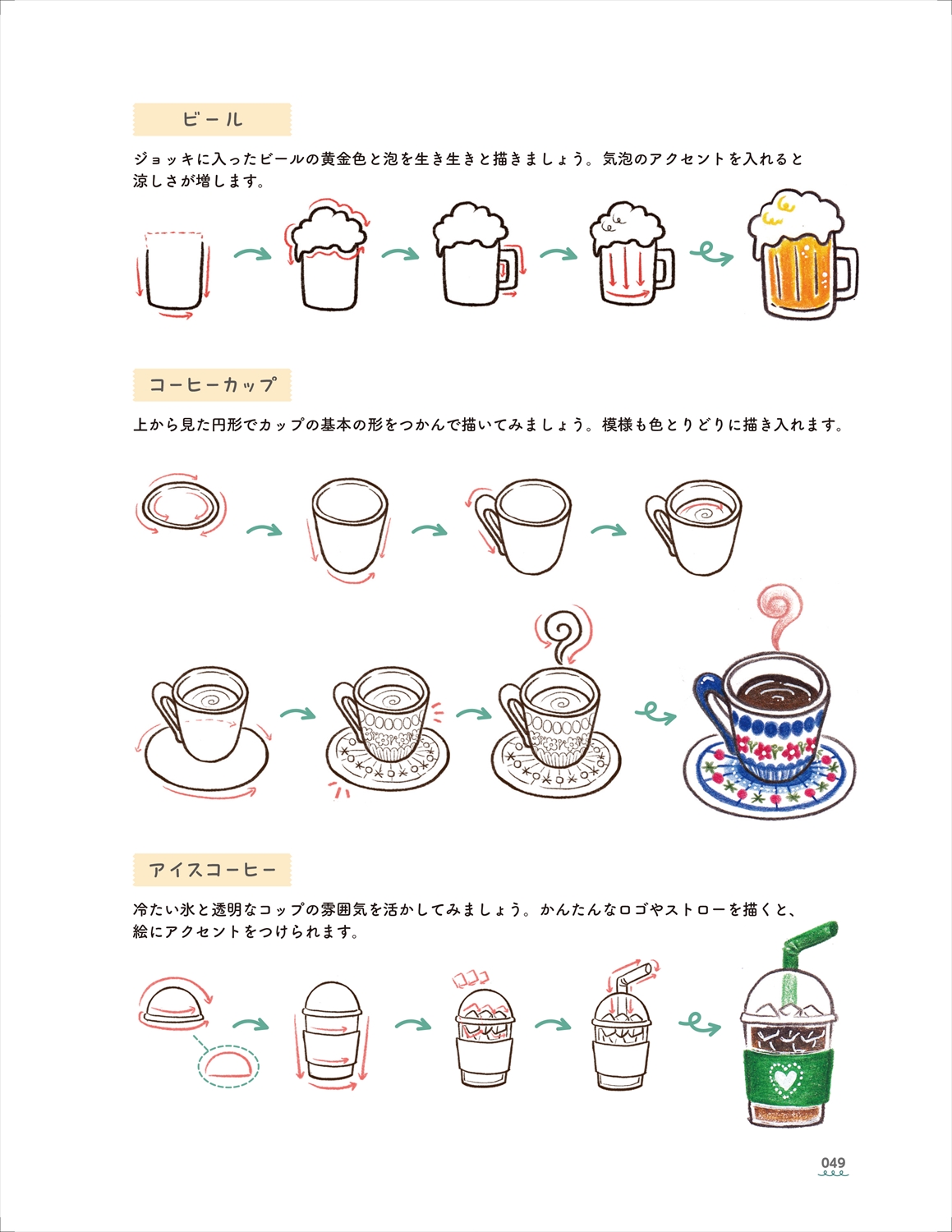 ビール

ジョッキに入ったビールの黄金色と泡を生き生きと描きましょう。気泡のアクセントを入れると涼しさが増します。

コーヒーカップ

上から見た円形でカップの基本の形をつかんで描いてみましょう。模様も色とりどりに描き入れます。

アイスコーヒー

冷たい氷と透明なコップの雰囲気を活かしてみましょう。かんたんなロゴやストローを描くと、絵にアクセントをつけられます。

049