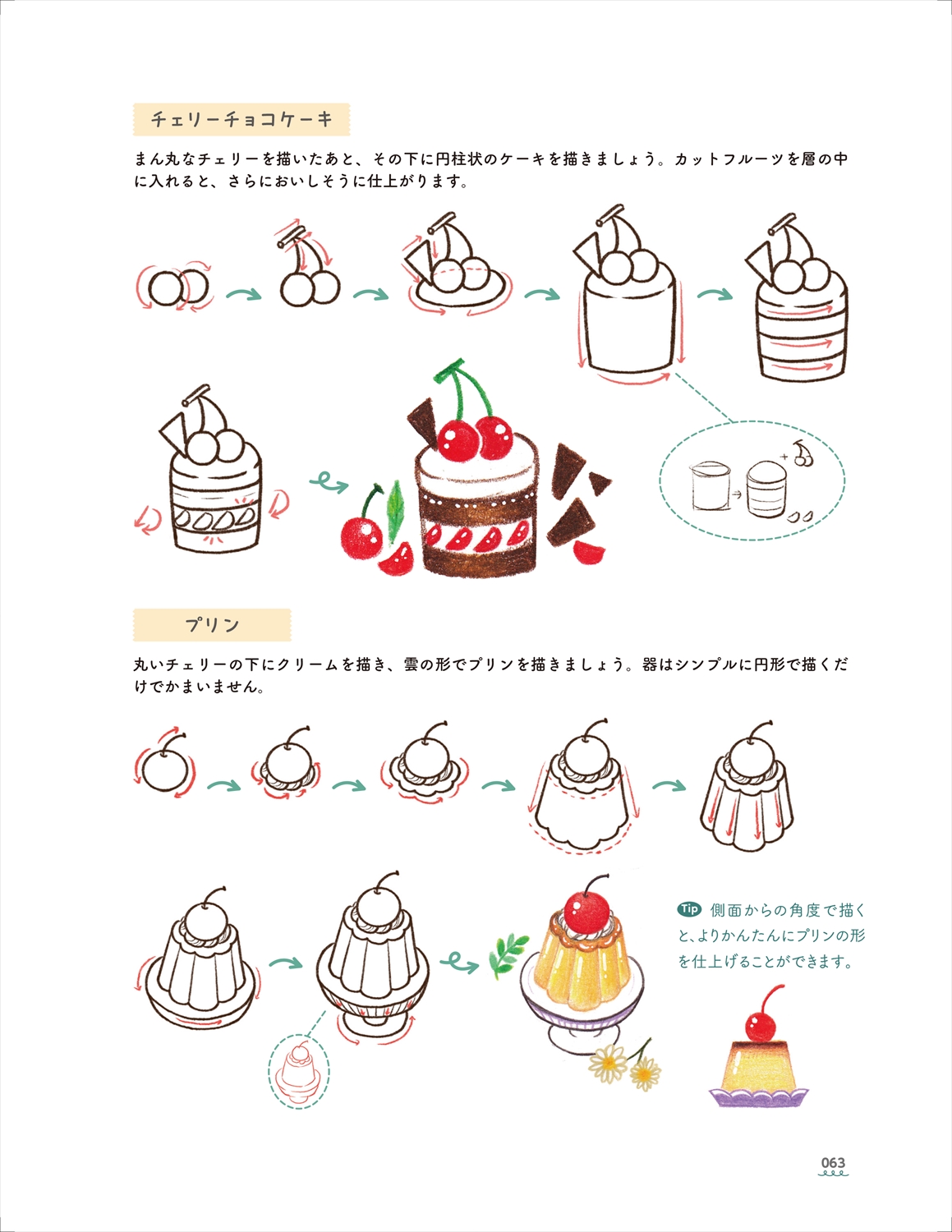 チェリーチョコケーキ

まん丸なチェリーを描いたあと、その下に円柱状のケーキを描きましょう。カットフルーツを層の中に入れると、さらにおいしそうに仕上がります。

プリン

丸いチェリーの下にクリームを描き、雲の形でプリンを描きましょう。器はシンプルに円形で描くだけでかまいません。

Tip 側面からの角度で描くと、よりかんたんにプリンの形を仕上げることができます。

063