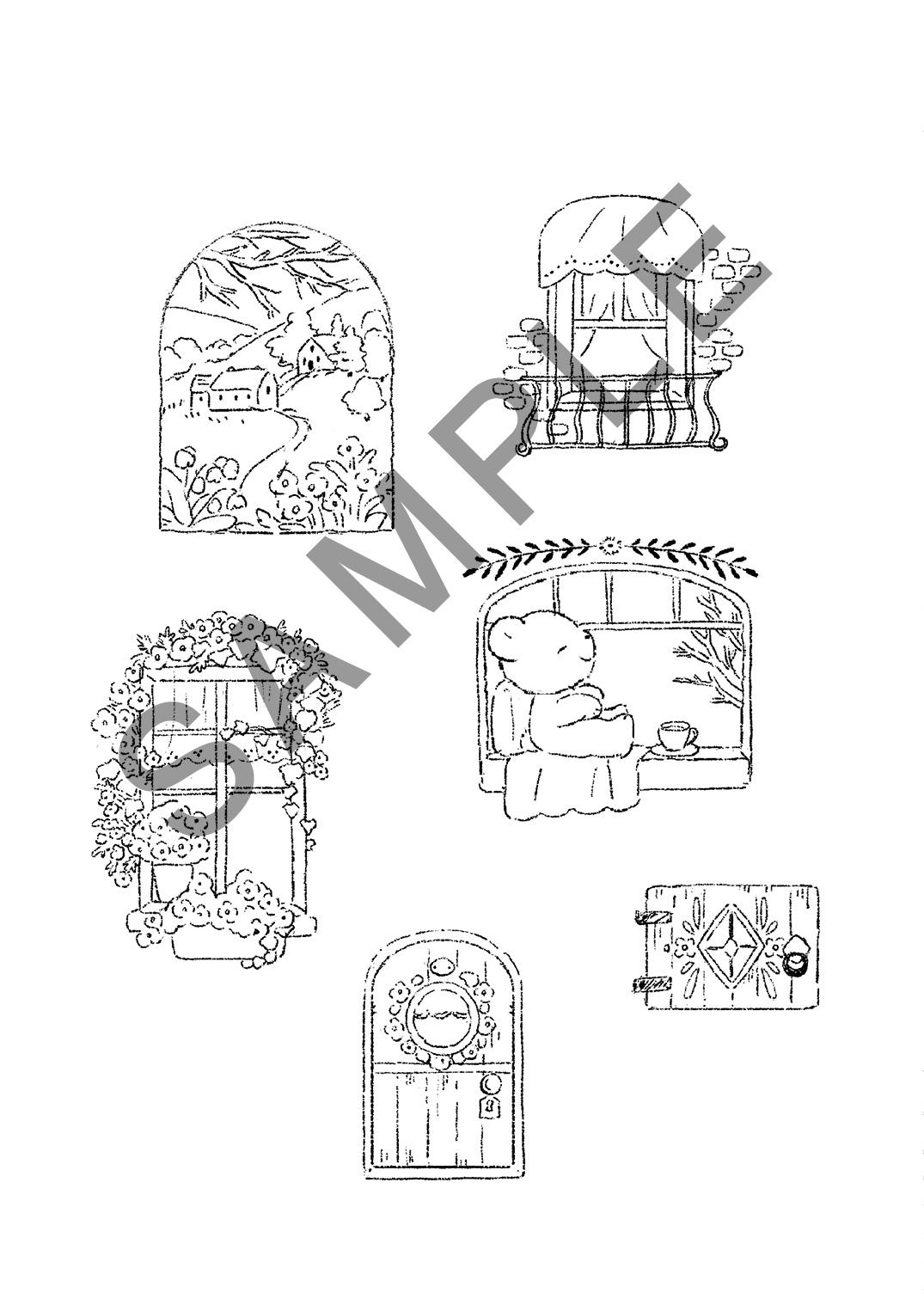 SAMPLE